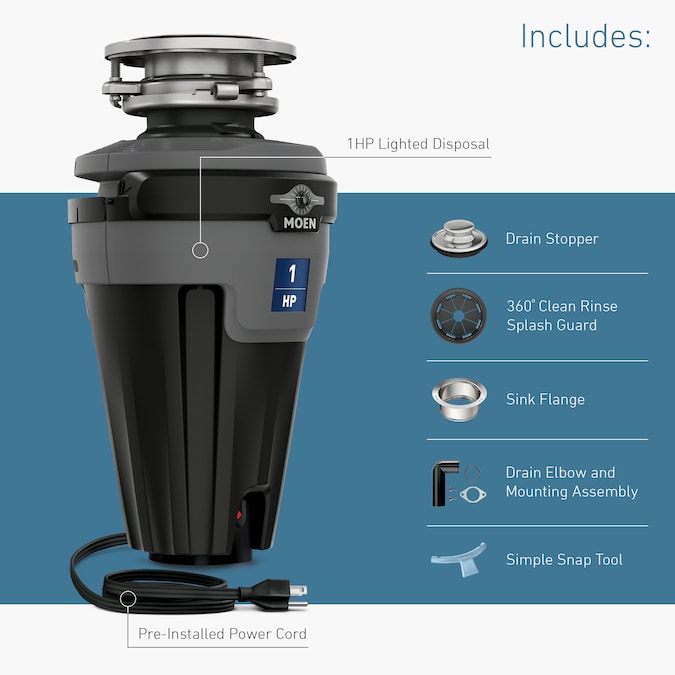 Includes:

1HP Lighted Disposal

MOEN

1
HP

Drain Stopper

360° Clean Rinse Splash Guard

Sink Flange

Drain Elbow and Mounting Assembly

Simple Snap Tool

Pre-Installed Power Cord