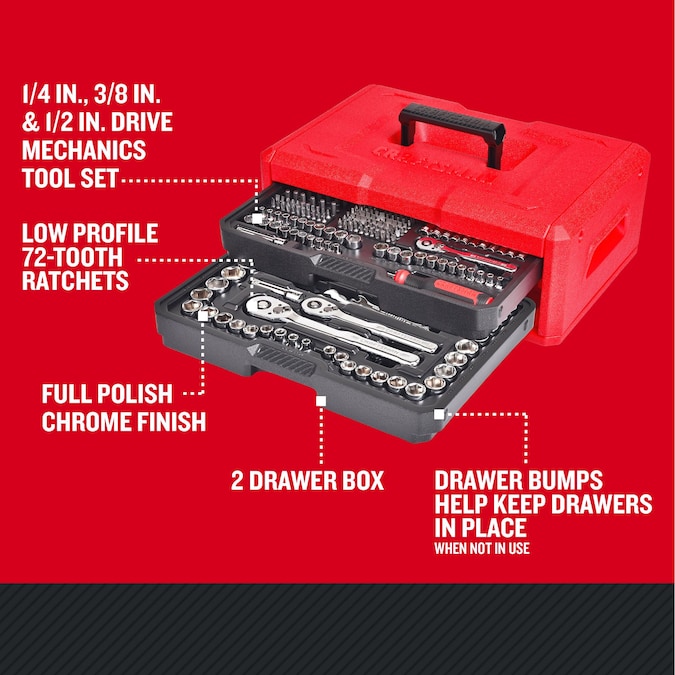 1/4 IN., 3/8 IN. & 1/2 IN. DRIVE MECHANICS TOOL SET

LOW PROFILE 72-TOOTH RATCHETS

FULL POLISH CHROME FINISH

2 DRAWER BOX

DRAWER BUMPS HELP KEEP DRAWERS IN PLACE WHEN NOT IN USE

CRAFTSMAN