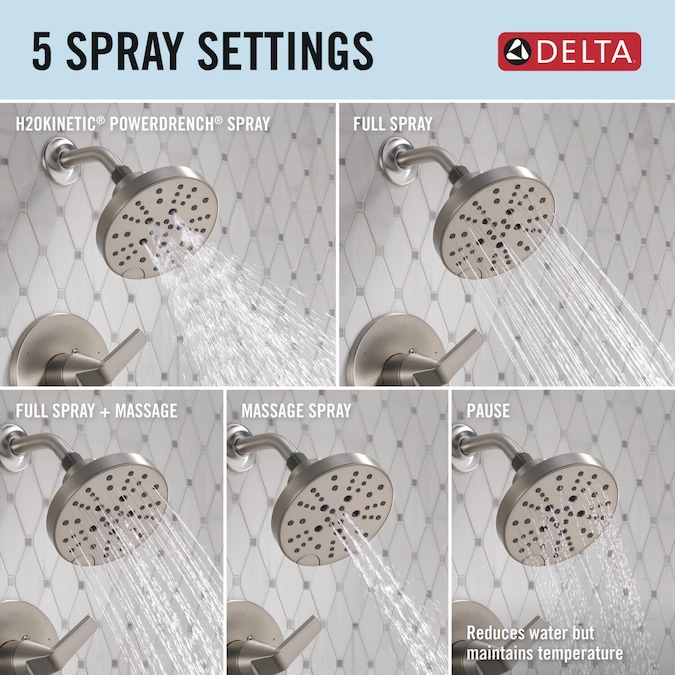 5 SPRAY SETTINGS

DELTA

H2OKINETIC® POWERDRENCH® SPRAY

FULL SPRAY

FULL SPRAY + MASSAGE

MASSAGE SPRAY

PAUSE

Reduces water but maintains temperature