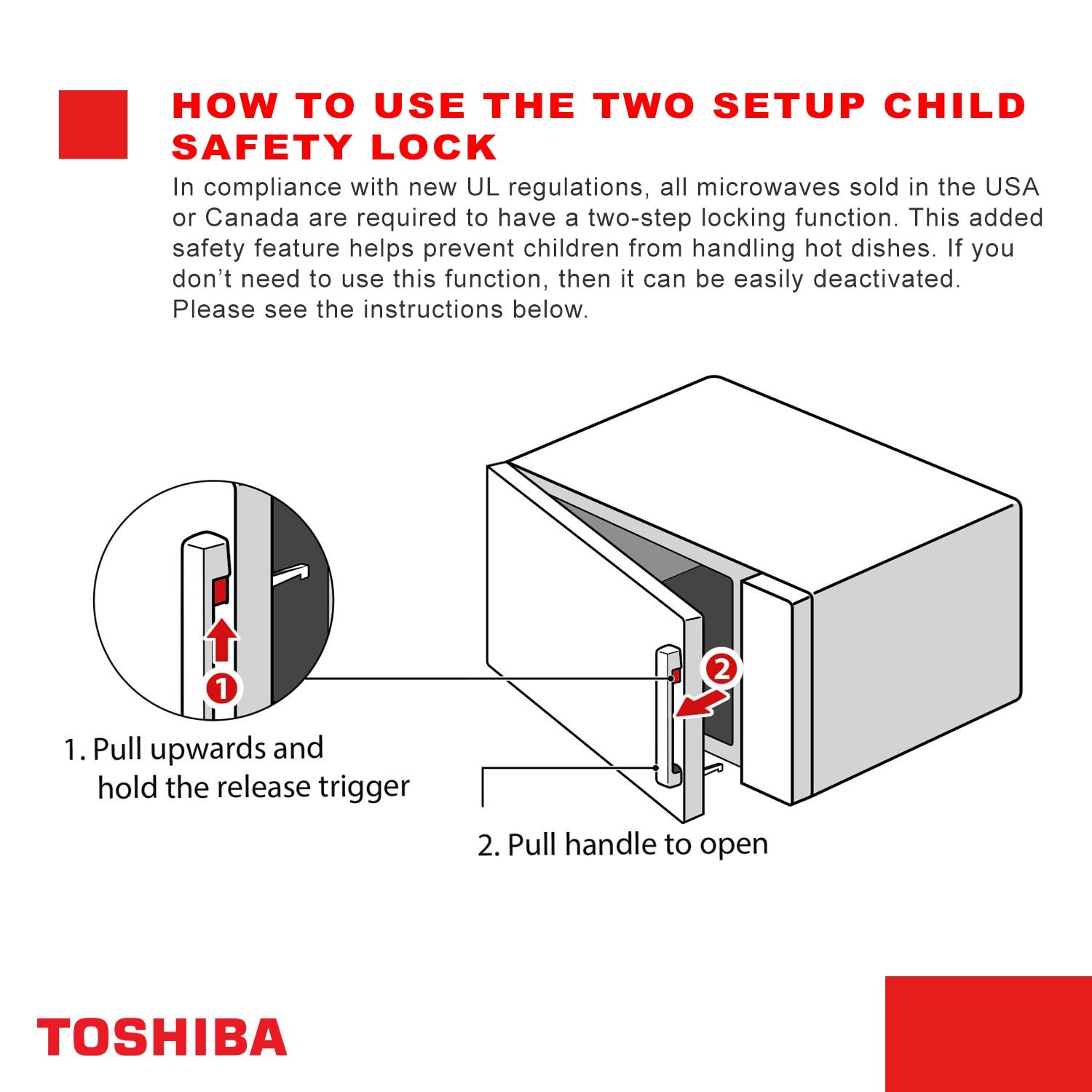 HOW TO USE THE TWO SETUP CHILD SAFETY LOCK

In compliance with new UL regulations, all microwaves sold in the USA or Canada are required to have a two-step locking function. This added safety feature helps prevent children from handling hot dishes. If you don't need to use this function, then it can be easily deactivated. Please see the instructions below.

1

2

1. Pull upwards and hold the release trigger

2. Pull handle to open

TOSHIBA