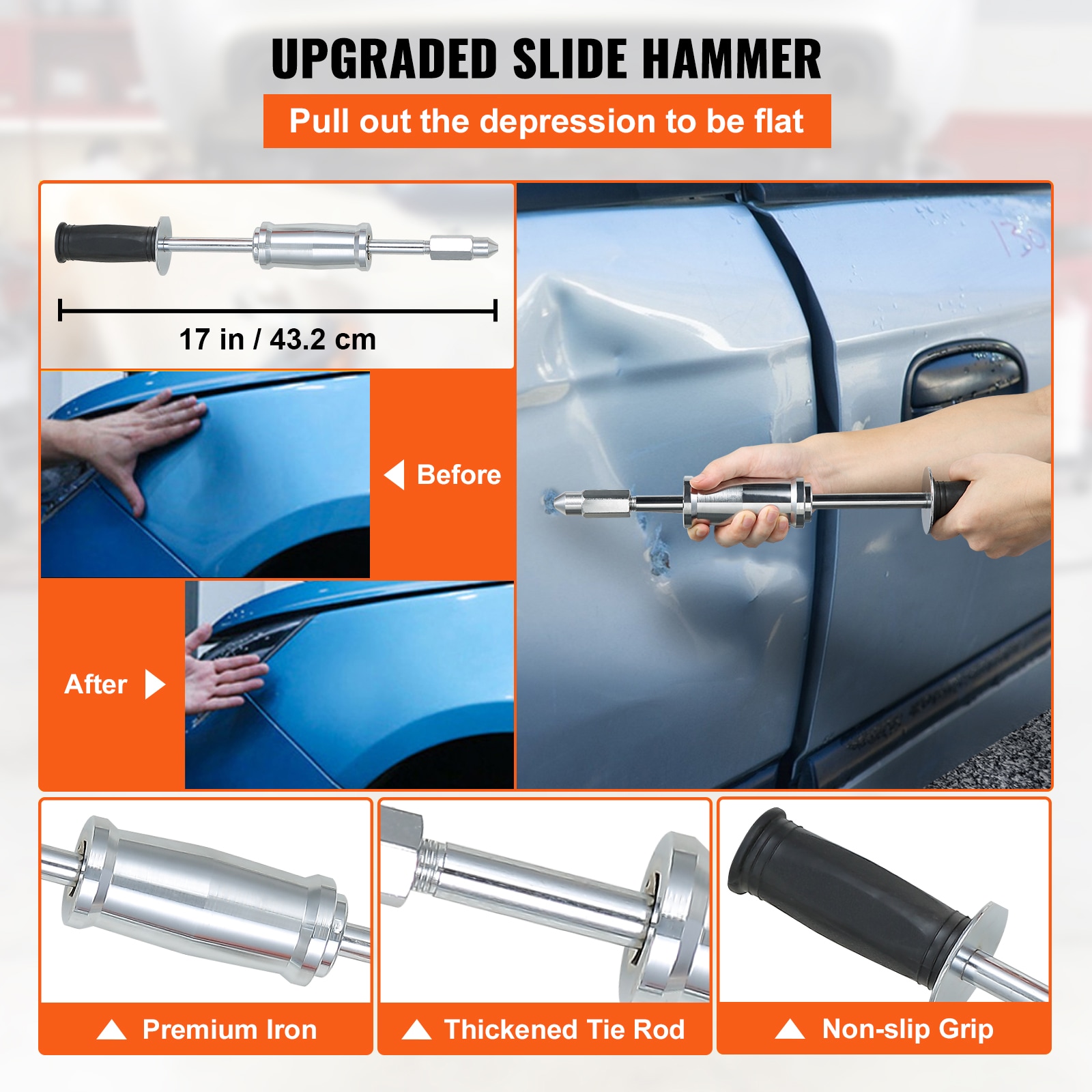 UPGRADED SLIDE HAMMER

Pull out the depression to be flat

17 in / 43.2 cm

Before

After

Premium Iron

Thickened Tie Rod

Non-slip Grip