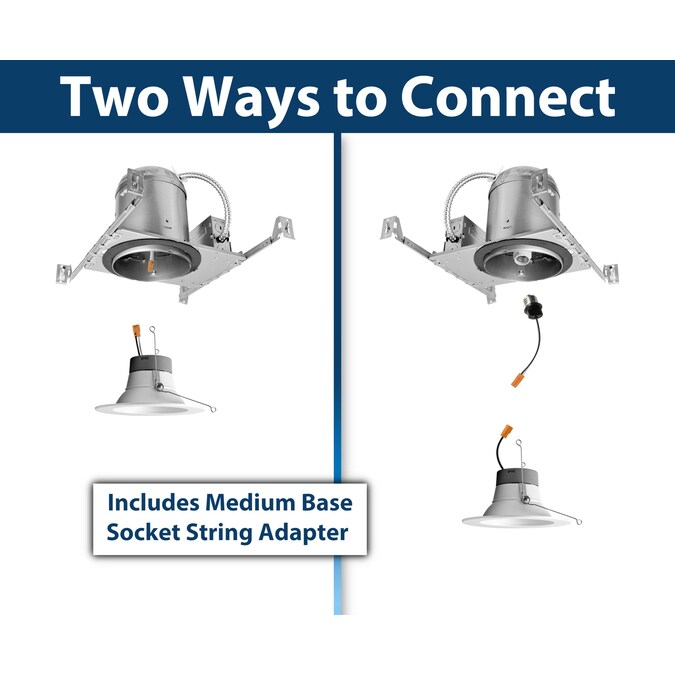 Two Ways to Connect

Includes Medium Base Socket String Adapter