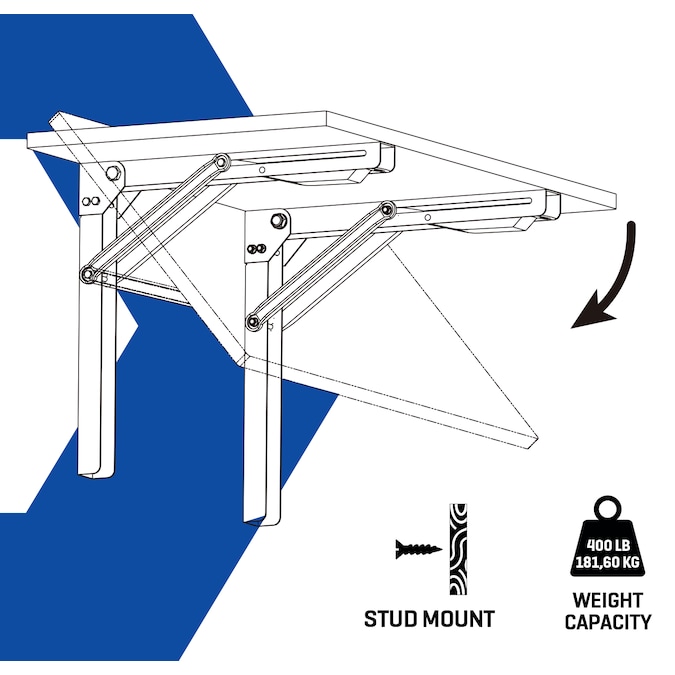 STUD MOUNT

400 LB
181,60 KG

WEIGHT CAPACITY