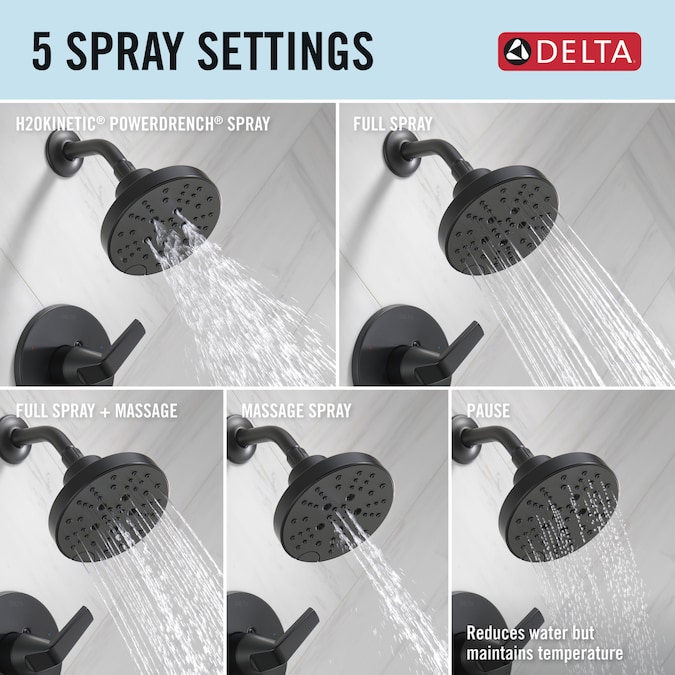 5 SPRAY SETTINGS

DELTA

H2OKINETIC® POWERDRENCH® SPRAY

FULL SPRAY

FULL SPRAY + MASSAGE

MASSAGE SPRAY

PAUSE

Reduces water but maintains temperature