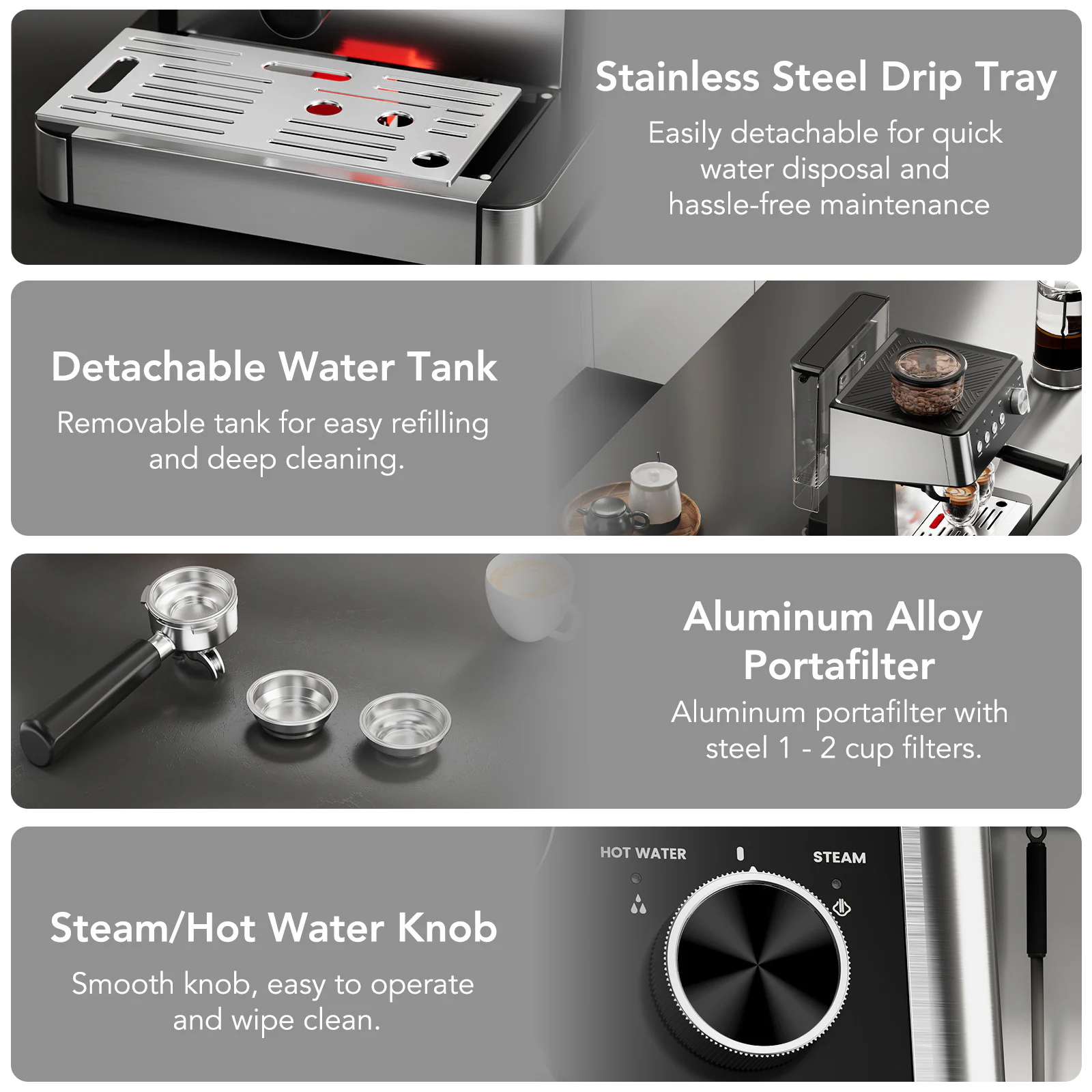 Stainless Steel Drip Tray

Easily detachable for quick water disposal and hassle-free maintenance

Detachable Water Tank

Removable tank for easy refilling and deep cleaning.

Aluminum Alloy Portafilter

Aluminum portafilter with steel 1 - 2 cup filters.

Steam/Hot Water Knob

Smooth knob, easy to operate and wipe clean.

HOT WATER

STEAM