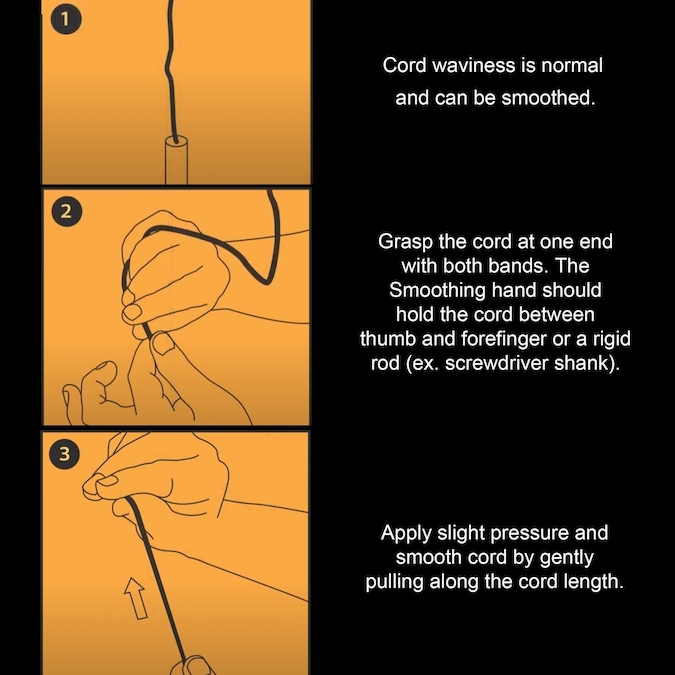 1

Cord waviness is normal and can be smoothed.

2

Grasp the cord at one end with both bands. The Smoothing hand should hold the cord between thumb and forefinger or a rigid rod (ex. screwdriver shank).

3

Apply slight pressure and smooth cord by gently pulling along the cord length.