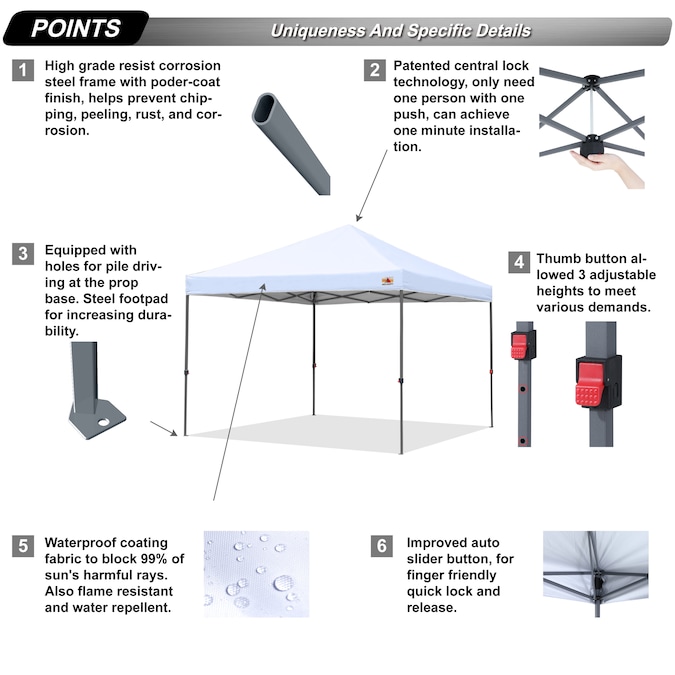 POINTS

Uniqueness And Specific Details

1 High grade resist corrosion steel frame with poder-coat finish, helps prevent chipping, peeling, rust, and corrosion.

2 Patented central lock technology, only need one person with one push, can achieve one minute installation.

3 Equipped with holes for pile driving at the prop base. Steel footpad for increasing durability.

4 Thumb button allowed 3 adjustable heights to meet various demands.

5 Waterproof coating fabric to block 99% of sun's harmful rays. Also flame resistant and water repellent.

6 Improved auto slider button, for finger friendly quick lock and release.