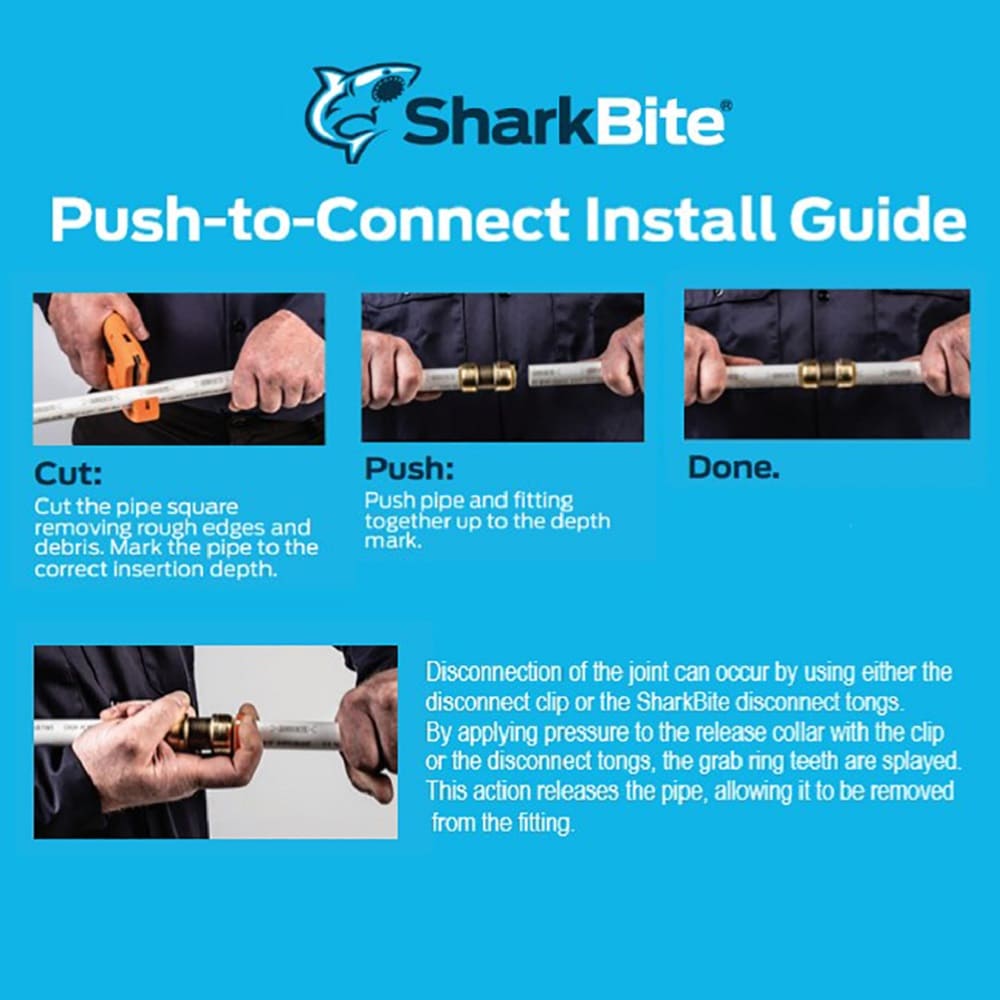 SharkBite®

Push-to-Connect Install Guide

Cut:
Cut the pipe square removing rough edges and debris. Mark the pipe to the correct insertion depth.

Push:
Push pipe and fitting together up to the depth mark.

Done.

Disconnection of the joint can occur by using either the disconnect clip or the SharkBite disconnect tongs. By applying pressure to the release collar with the clip or the disconnect tongs, the grab ring teeth are splayed. This action releases the pipe, allowing it to be removed from the fitting.