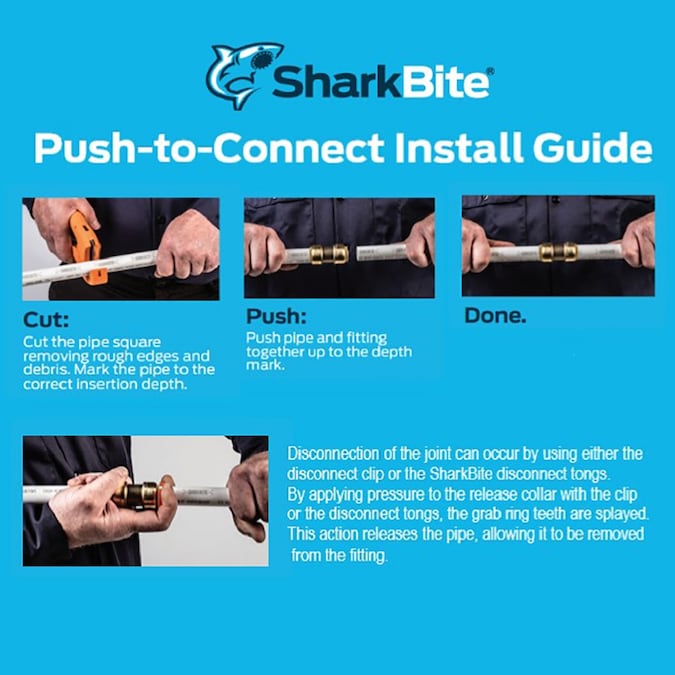 SharkBite®

Push-to-Connect Install Guide

Cut:
Cut the pipe square removing rough edges and debris. Mark the pipe to the correct insertion depth.

Push:
Push pipe and fitting together up to the depth mark.

Done.

Disconnection of the joint can occur by using either the disconnect clip or the SharkBite disconnect tongs. By applying pressure to the release collar with the clip or the disconnect tongs, the grab ring teeth are splayed. This action releases the pipe, allowing it to be removed from the fitting.