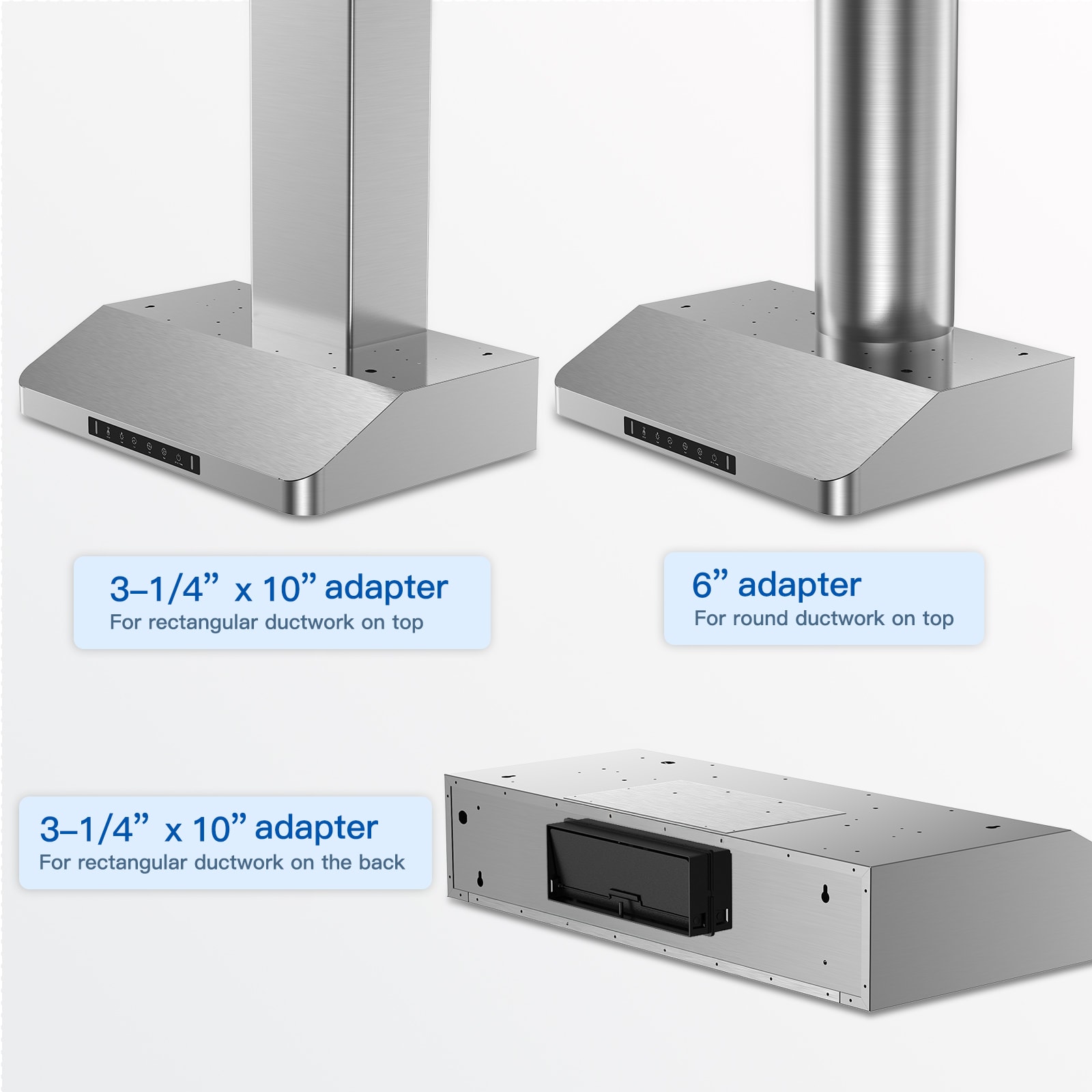 3–1/4” x 10” adapter
For rectangular ductwork on top

6” adapter
For round ductwork on top

3–1/4” x 10” adapter
For rectangular ductwork on the back