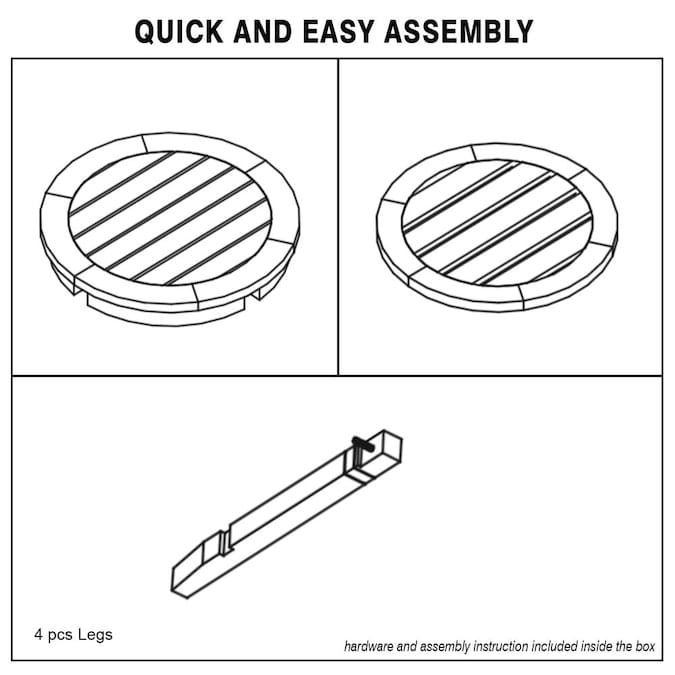 QUICK AND EASY ASSEMBLY

4 pcs Legs

hardware and assembly instruction included inside the box