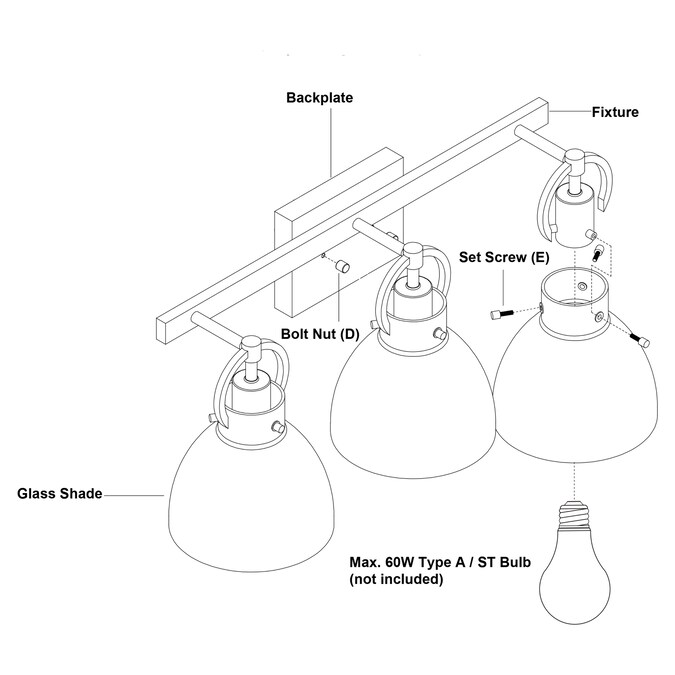 Backplate

Fixture

Set Screw (E)

Bolt Nut (D)

Glass Shade

Max. 60W Type A / ST Bulb (not included)