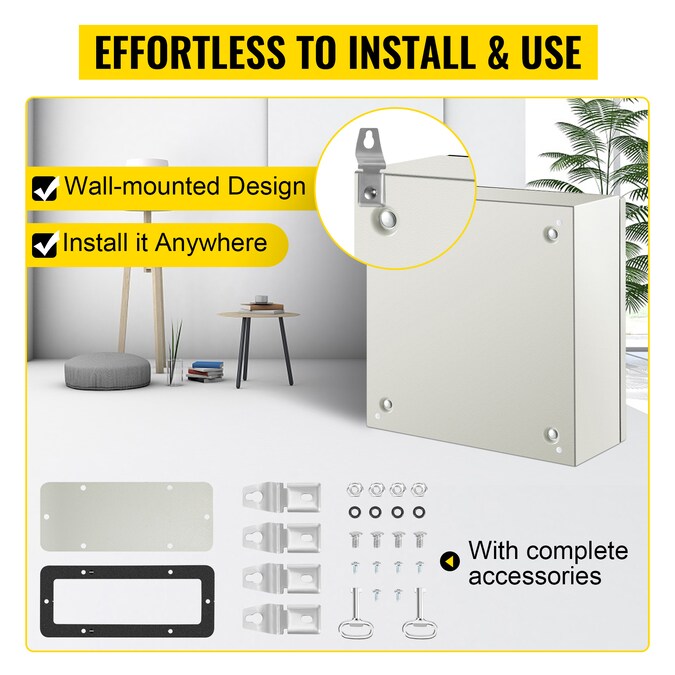 EFFORTLESS TO INSTALL & USE

Wall-mounted Design

Install it Anywhere

With complete accessories