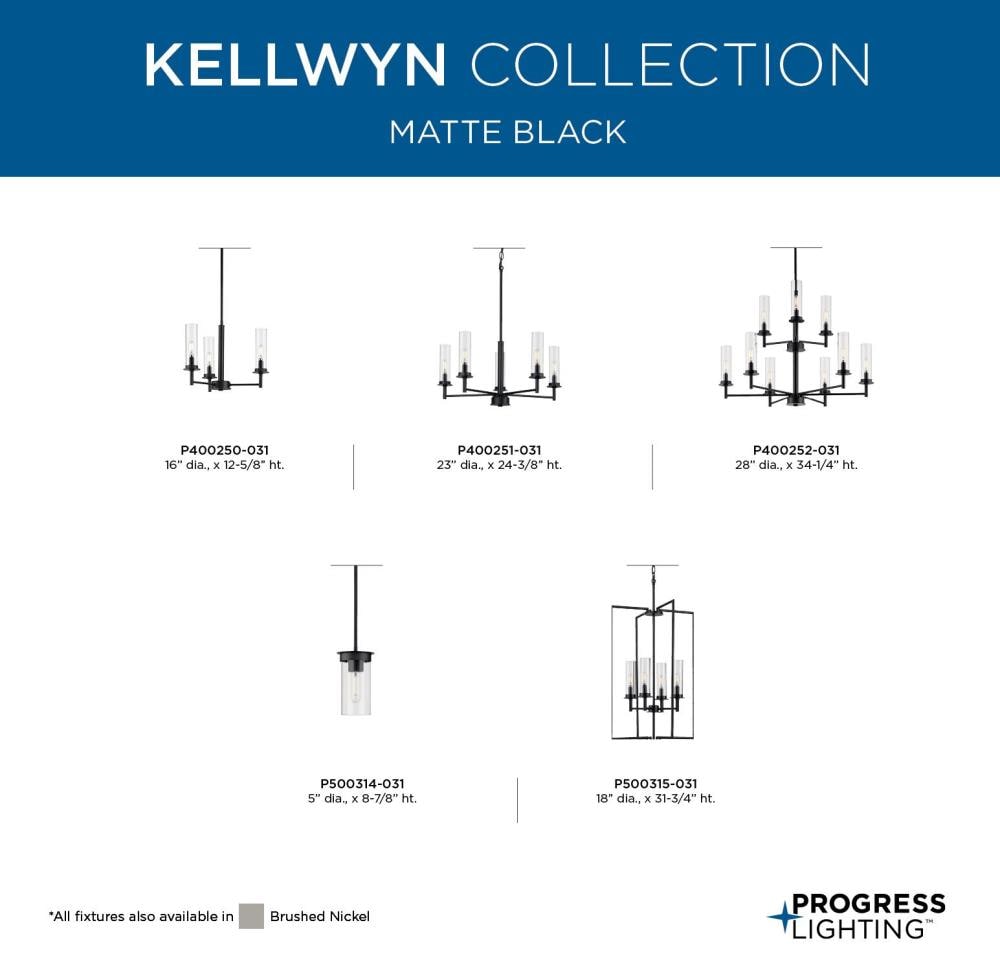 KELLWYN COLLECTION
MATTE BLACK

P400250-031
16" dia., x 12-5/8" ht.

P400251-031
23" dia., x 24-3/8" ht.

P400252-031
28" dia., x 34-1/4" ht.

P500314-031
5" dia., x 8-7/8" ht.

P500315-031
18" dia., x 31-3/4" ht.

*All fixtures also available in Brushed Nickel

PROGRESS LIGHTING™