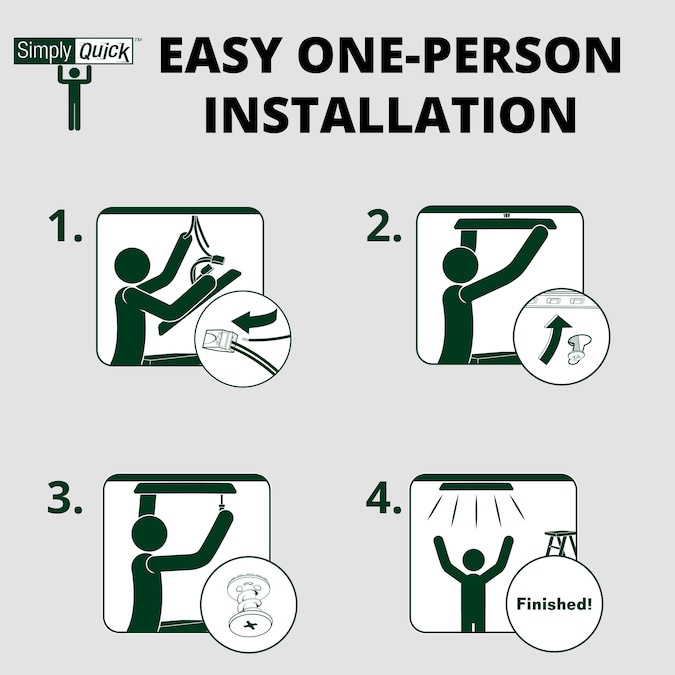 Simply Quick™

EASY ONE-PERSON INSTALLATION

1.

2.

3.

4.

Finished!