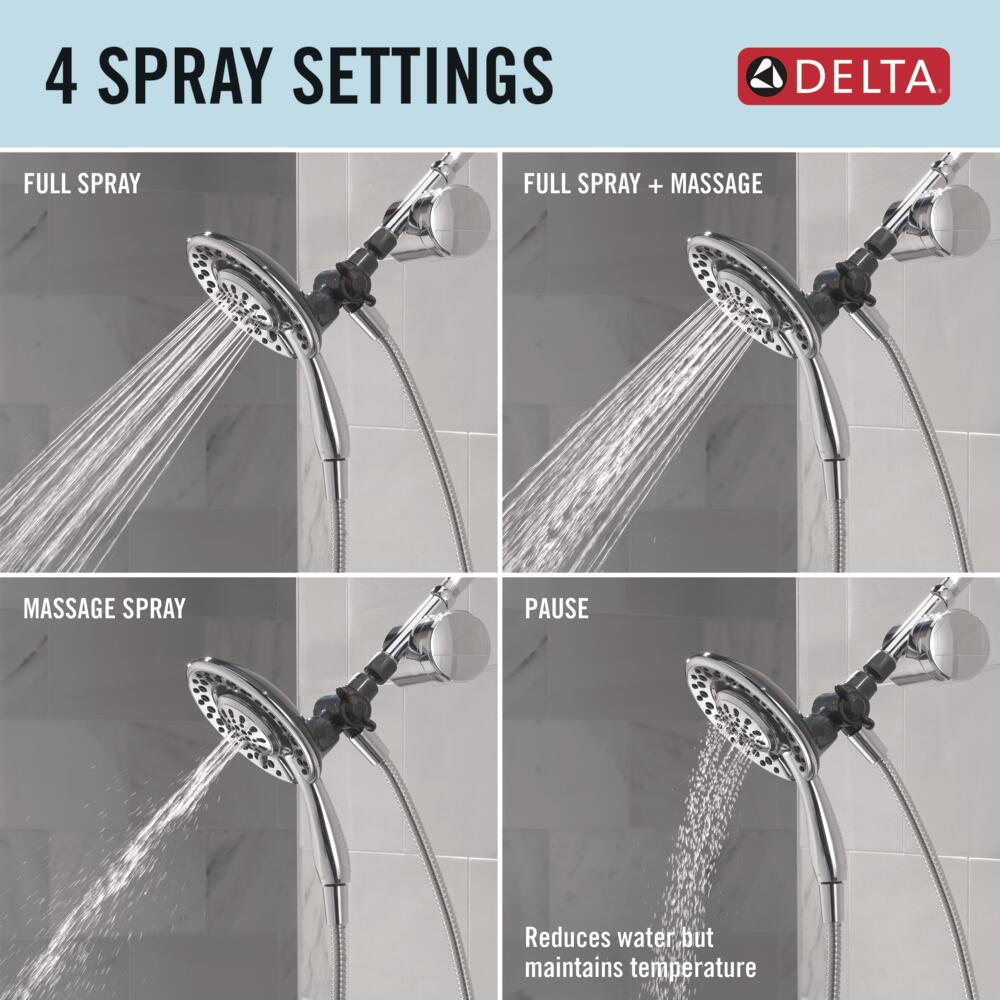 4 SPRAY SETTINGS

DELTA

FULL SPRAY

FULL SPRAY + MASSAGE

MASSAGE SPRAY

PAUSE

Reduces water but maintains temperature