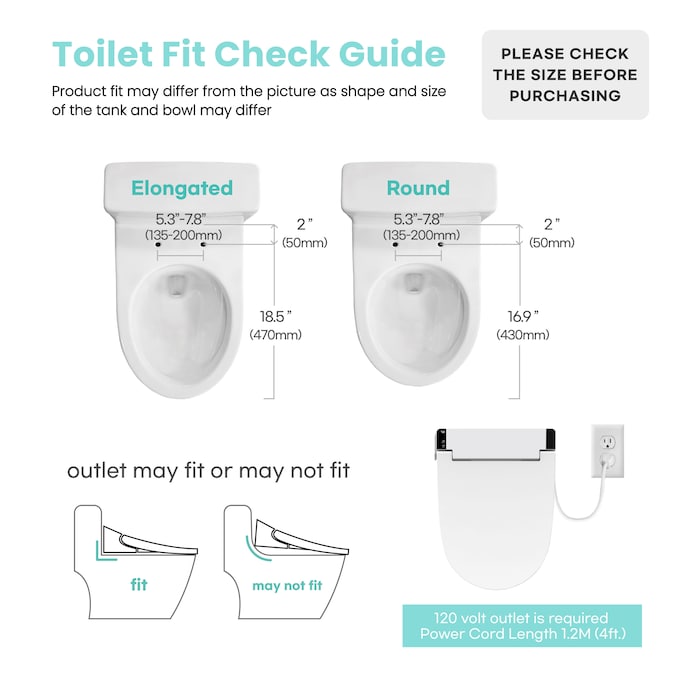 Toilet Fit Check Guide

Product fit may differ from the picture as shape and size of the tank and bowl may differ

PLEASE CHECK THE SIZE BEFORE PURCHASING

Elongated

5.3"-7.8"
(135-200mm)

2"
(50mm)

18.5"
(470mm)

Round

5.3"-7.8"
(135-200mm)

2"
(50mm)

16.9"
(430mm)

outlet may fit or may not fit

fit

may not fit

120 volt outlet is required
Power Cord Length 1.2M (4ft.)