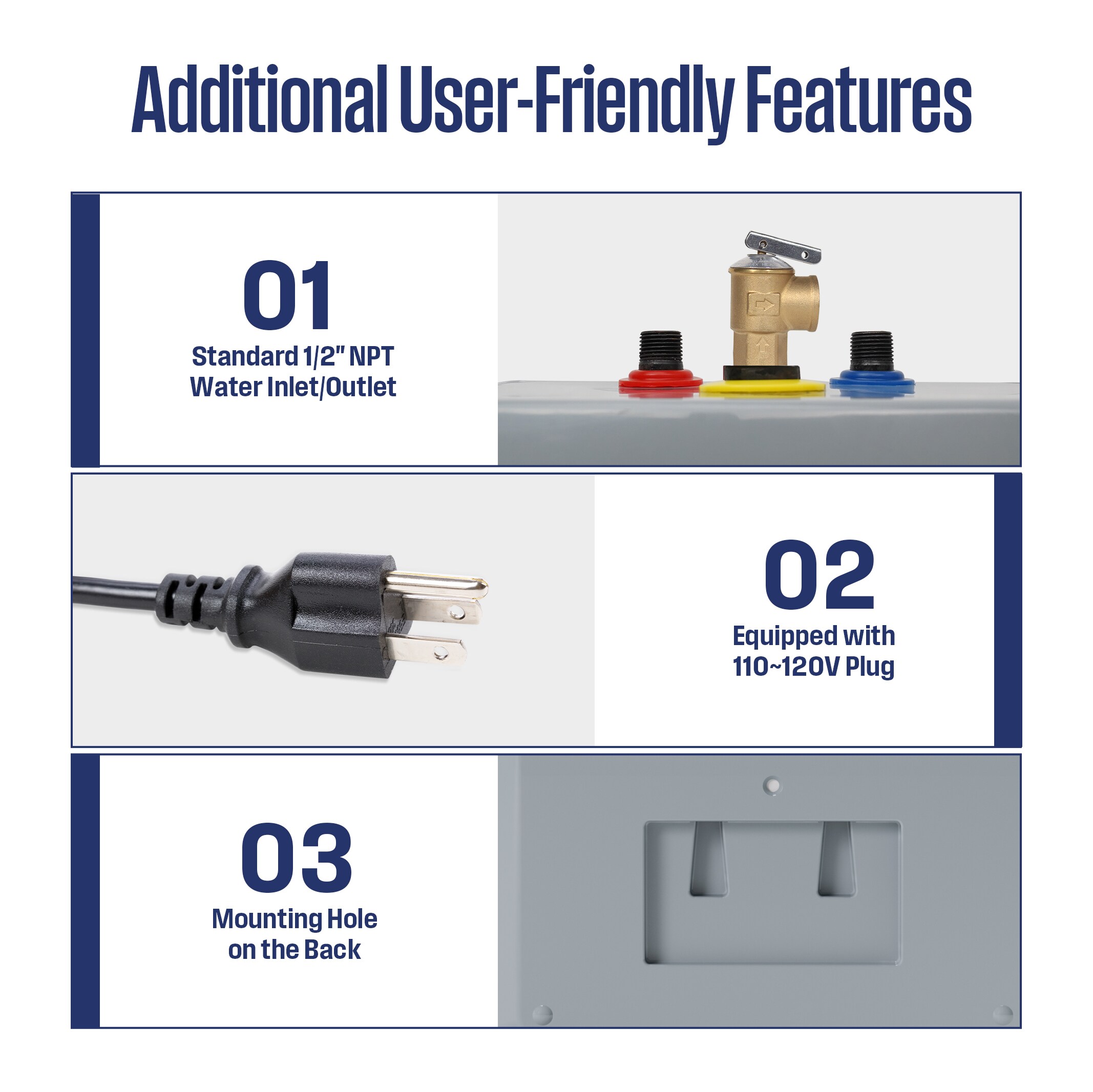 Additional User-Friendly Features

01

Standard 1/2" NPT Water Inlet/Outlet

02

Equipped with 110~120V Plug

03

Mounting Hole on the Back