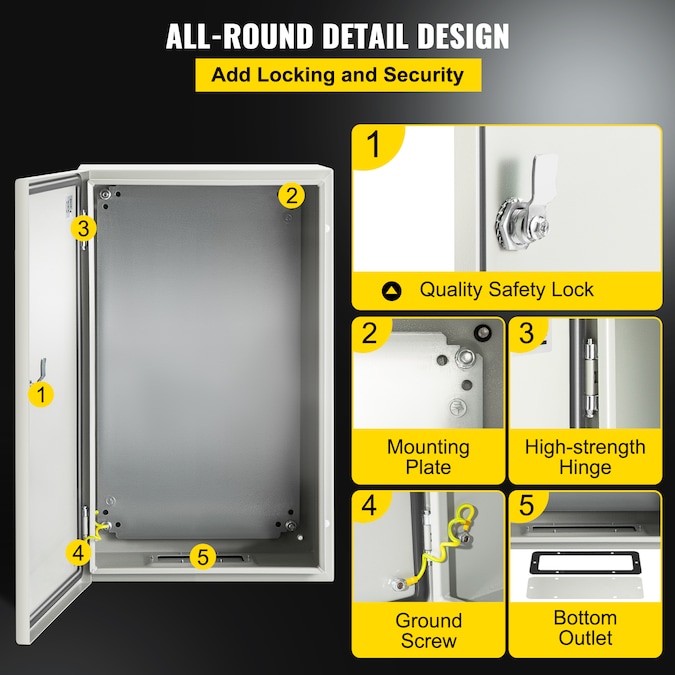 ALL-ROUND DETAIL DESIGN

Add Locking and Security

3

2

1

4

5

1

Quality Safety Lock

2

Mounting Plate

3

High-strength Hinge

4

Ground Screw

5

Bottom Outlet