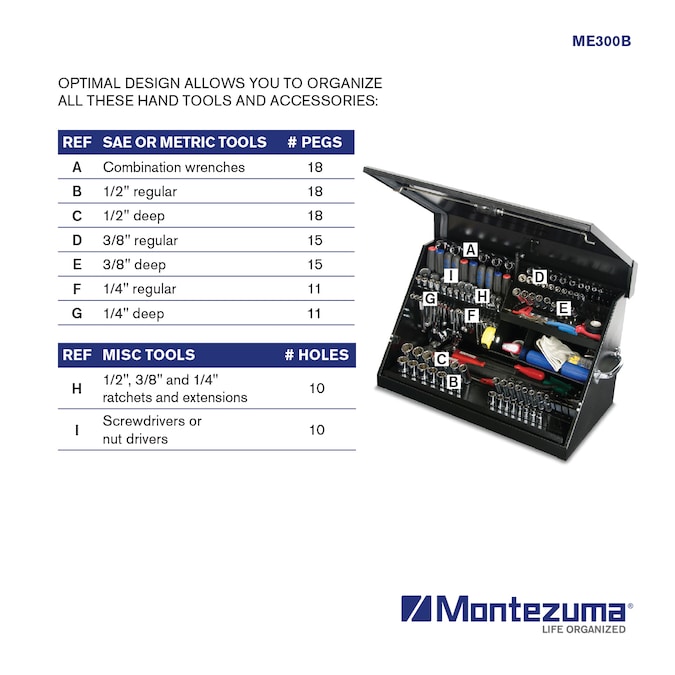 ME300B

OPTIMAL DESIGN ALLOWS YOU TO ORGANIZE ALL THESE HAND TOOLS AND ACCESSORIES:

| REF | SAE OR METRIC TOOLS | # PEGS |
|---|---|---|
| A | Combination wrenches | 18 |
| B | 1/2" regular | 18 |
| C | 1/2" deep | 18 |
| D | 3/8" regular | 15 |
| E | 3/8" deep | 15 |
| F | 1/4" regular | 11 |
| G | 1/4" deep | 11 |

| REF | MISC TOOLS | # HOLES |
|---|---|---|
| H | 1/2", 3/8" and 1/4" ratchets and extensions | 10 |
| I | Screwdrivers or nut drivers | 10 |

A
I
D
G
H
E
F
C
B

Montezuma®
LIFE ORGANIZED