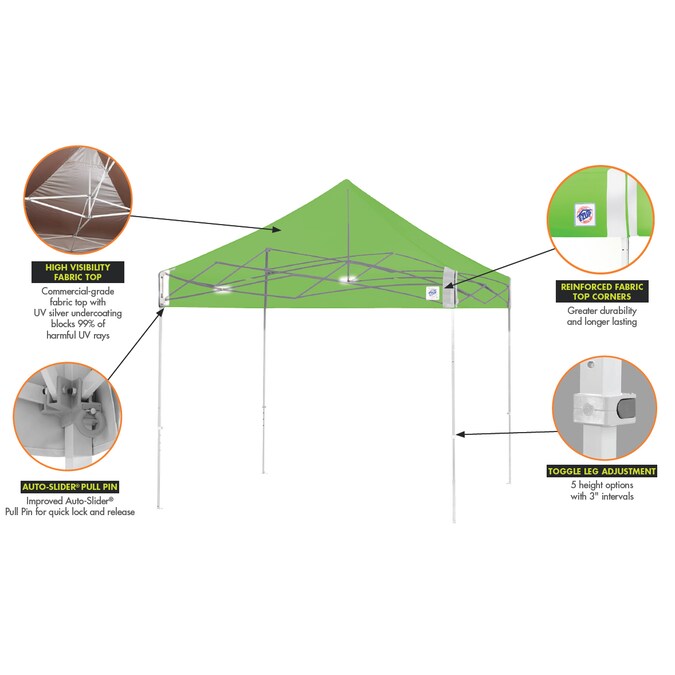 HIGH VISIBILITY FABRIC TOP
Commercial-grade fabric top with UV silver undercoating blocks 99% of harmful UV rays

AUTO-SLIDER® PULL PIN
Improved Auto-Slider® Pull Pin for quick lock and release

REINFORCED FABRIC TOP CORNERS
Greater durability and longer lasting

TOGGLE LEG ADJUSTMENT
5 height options with 3" intervals