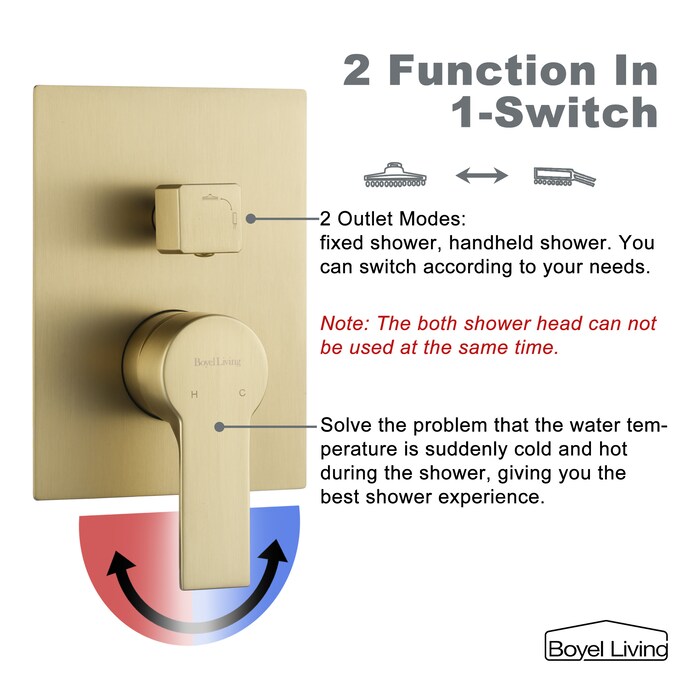 2 Function In 1-Switch

2 Outlet Modes:
fixed shower, handheld shower. You can switch according to your needs.

Note: The both shower head can not be used at the same time.

Boyel Living

H C

Solve the problem that the water temperature is suddenly cold and hot during the shower, giving you the best shower experience.

Boyel Living