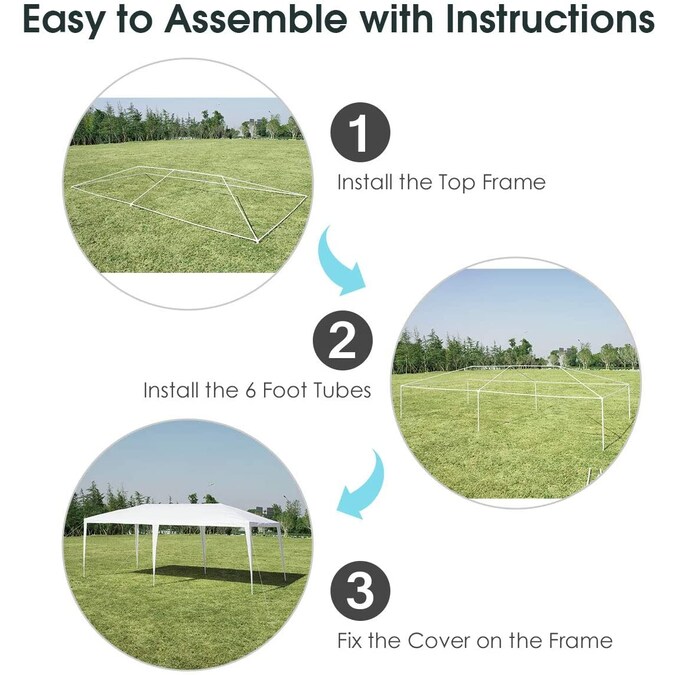 Easy to Assemble with Instructions

1

Install the Top Frame

2

Install the 6 Foot Tubes

3

Fix the Cover on the Frame