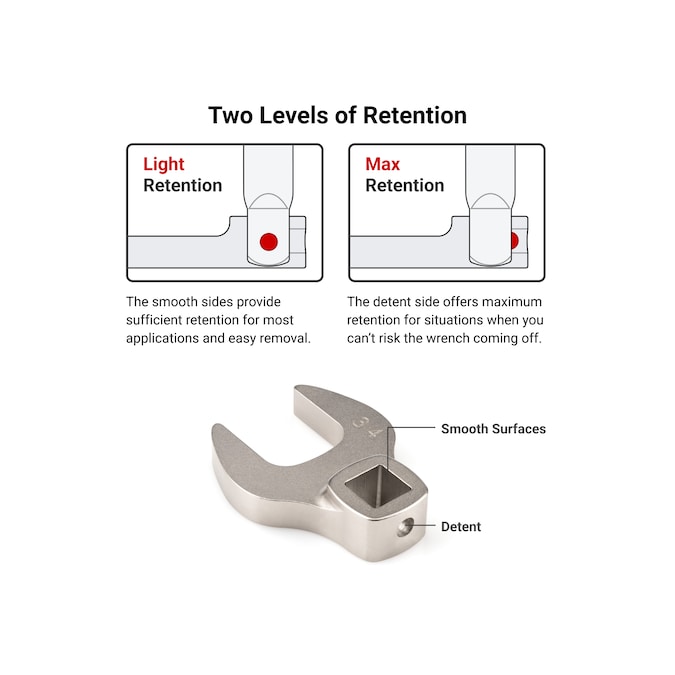 Two Levels of Retention

Light Retention

The smooth sides provide sufficient retention for most applications and easy removal.

Max Retention

The detent side offers maximum retention for situations when you can't risk the wrench coming off.

34

Smooth Surfaces

Detent