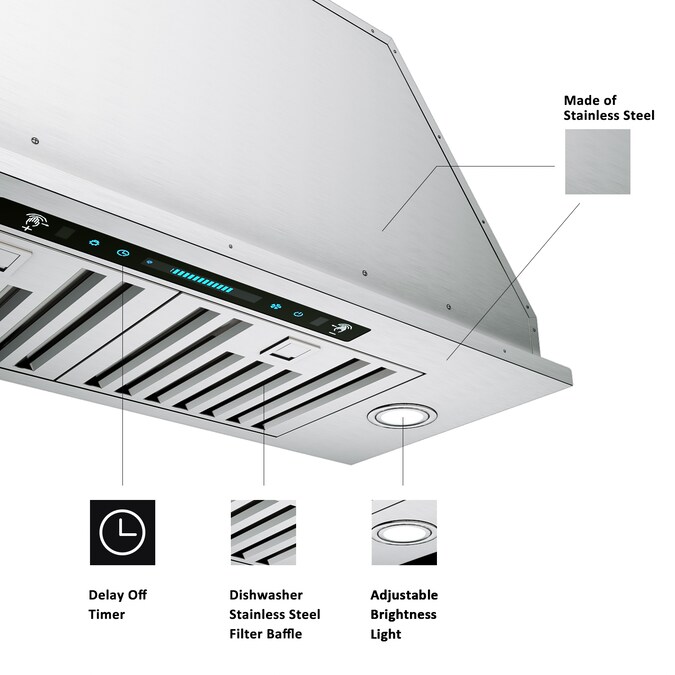 Made of
Stainless Steel

Delay Off
Timer

Dishwasher
Stainless Steel
Filter Baffle

Adjustable
Brightness
Light