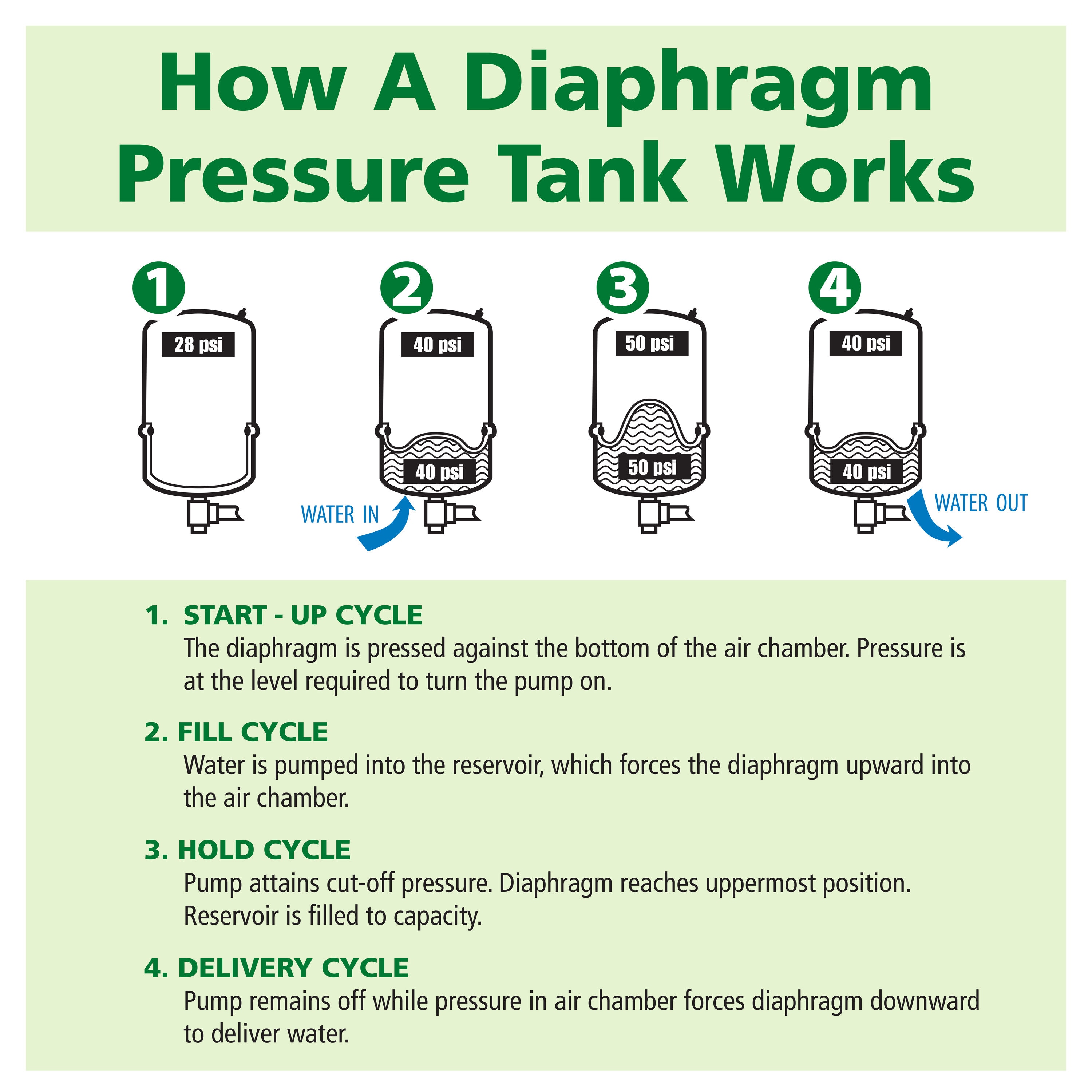 How A Diaphragm Pressure Tank Works

1
28 psi

2
40 psi
40 psi
WATER IN

3
50 psi
50 psi

4
40 psi
40 psi
WATER OUT

1. START - UP CYCLE
The diaphragm is pressed against the bottom of the air chamber. Pressure is at the level required to turn the pump on.

2. FILL CYCLE
Water is pumped into the reservoir, which forces the diaphragm upward into the air chamber.

3. HOLD CYCLE
Pump attains cut-off pressure. Diaphragm reaches uppermost position. Reservoir is filled to capacity.

4. DELIVERY CYCLE
Pump remains off while pressure in air chamber forces diaphragm downward to deliver water.