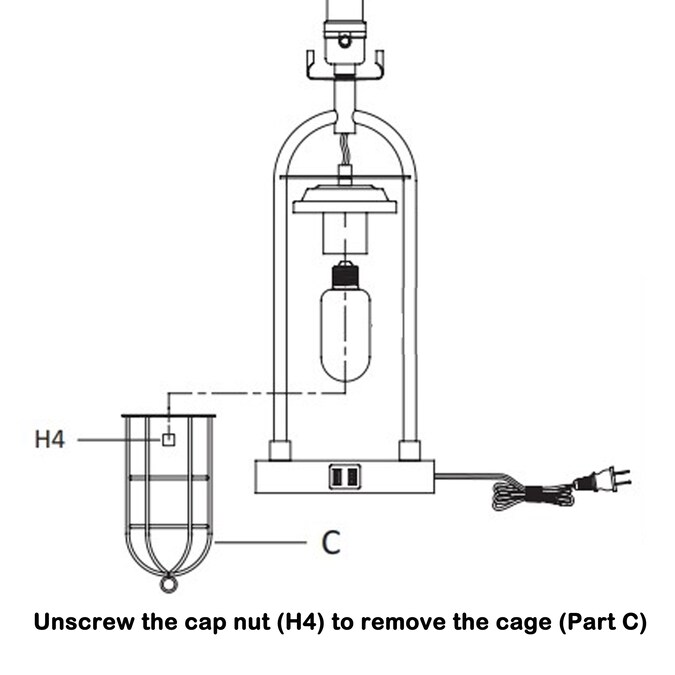 H4

C

Unscrew the cap nut (H4) to remove the cage (Part C)