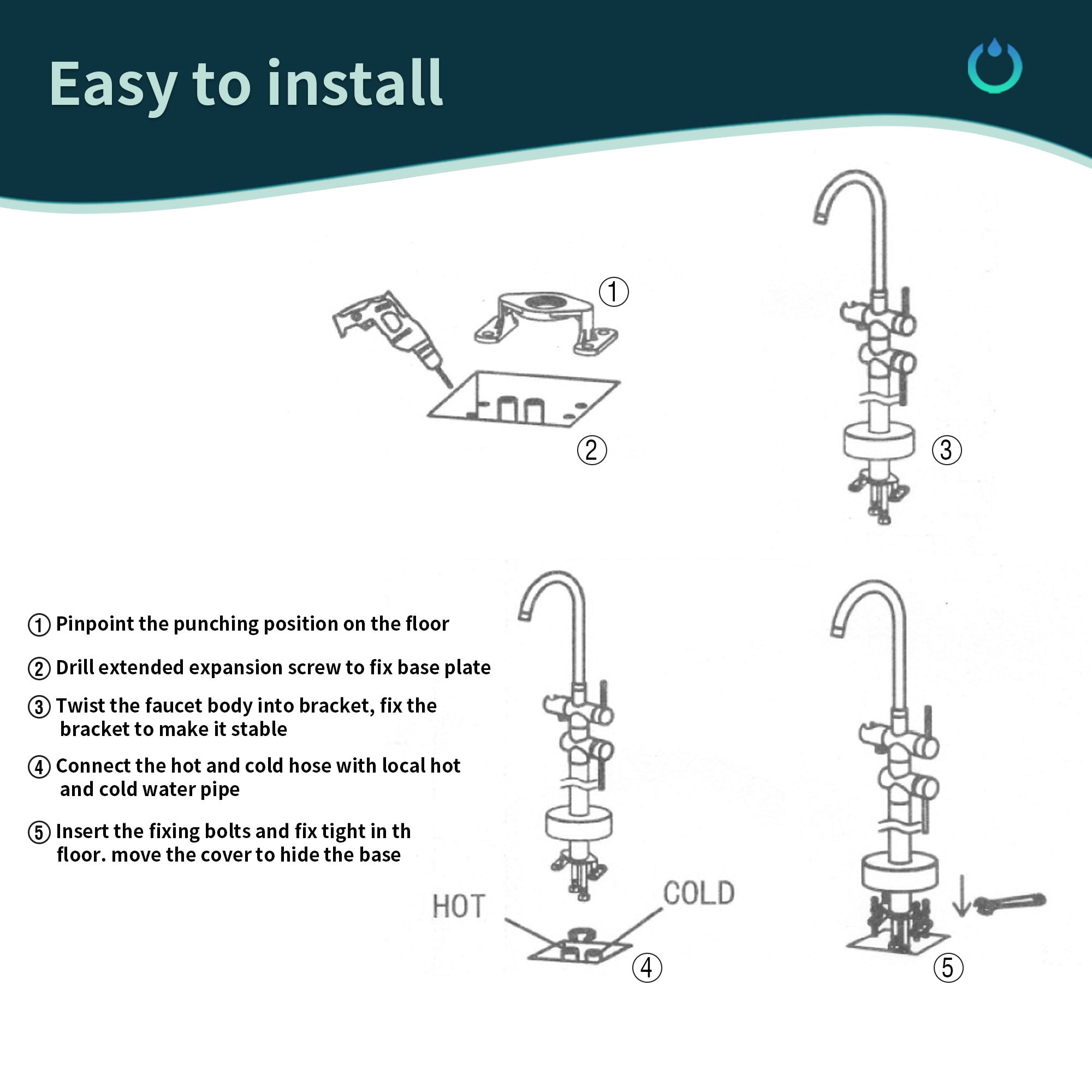 Easy to install

①

②

③

① Pinpoint the punching position on the floor

② Drill extended expansion screw to fix base plate

③ Twist the faucet body into bracket, fix the bracket to make it stable

④ Connect the hot and cold hose with local hot and cold water pipe

⑤ Insert the fixing bolts and fix tight in th floor. move the cover to hide the base

HOT

COLD

④

⑤