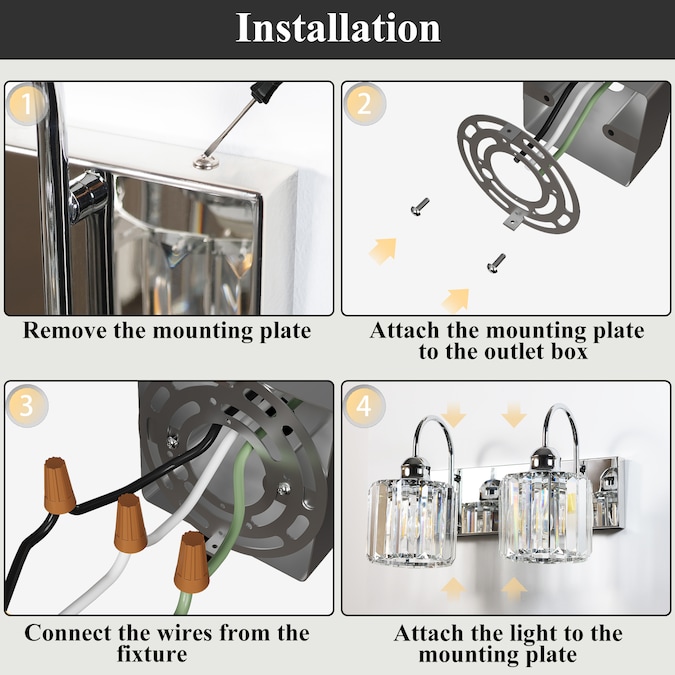 Installation

1

Remove the mounting plate

2

Attach the mounting plate to the outlet box

3

Connect the wires from the fixture

4

Attach the light to the mounting plate