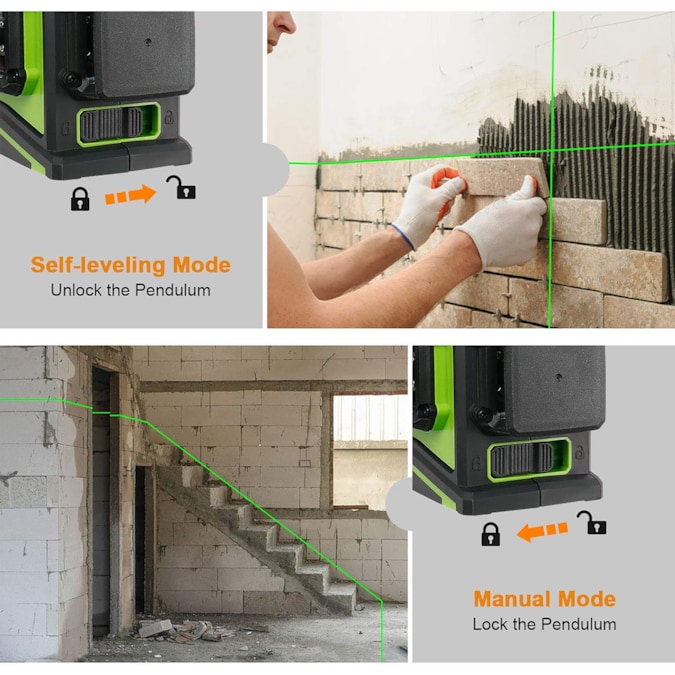 Self-leveling Mode
Unlock the Pendulum

Manual Mode
Lock the Pendulum