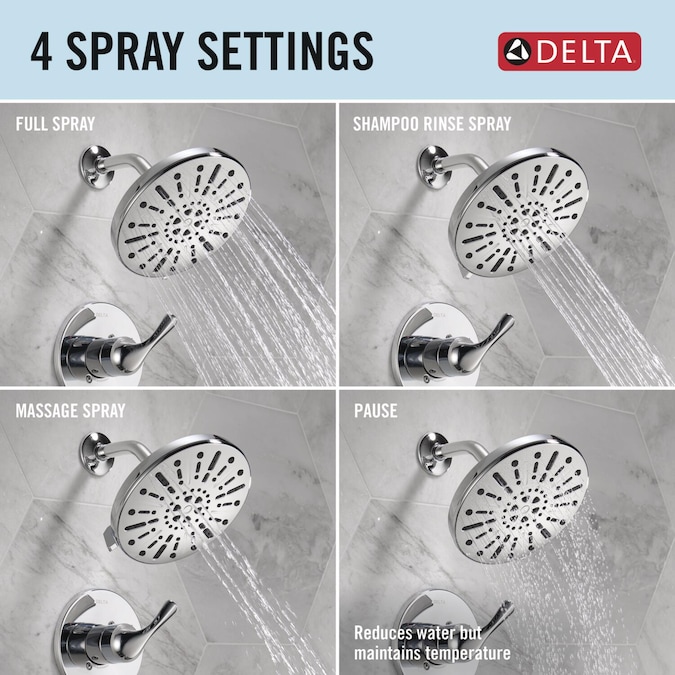 4 SPRAY SETTINGS

DELTA

FULL SPRAY

SHAMPOO RINSE SPRAY

MASSAGE SPRAY

PAUSE

Reduces water but maintains temperature