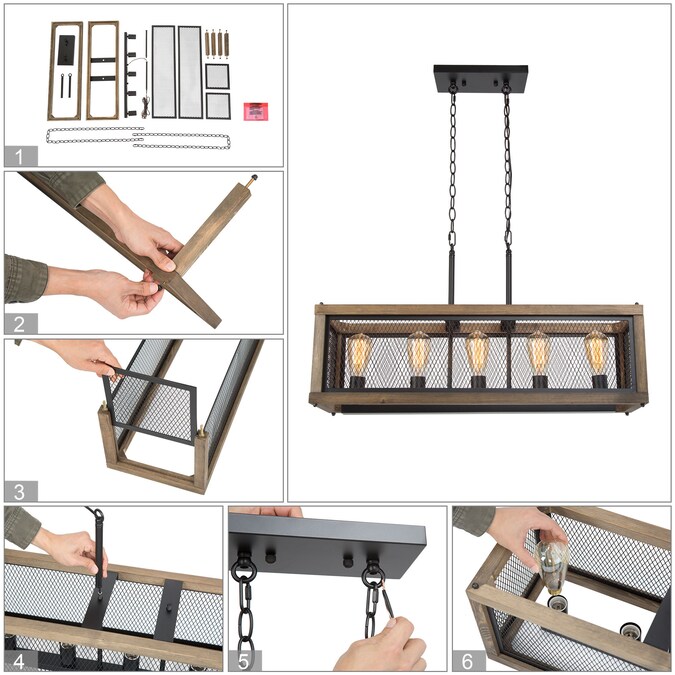 1

2

3

4

5

6