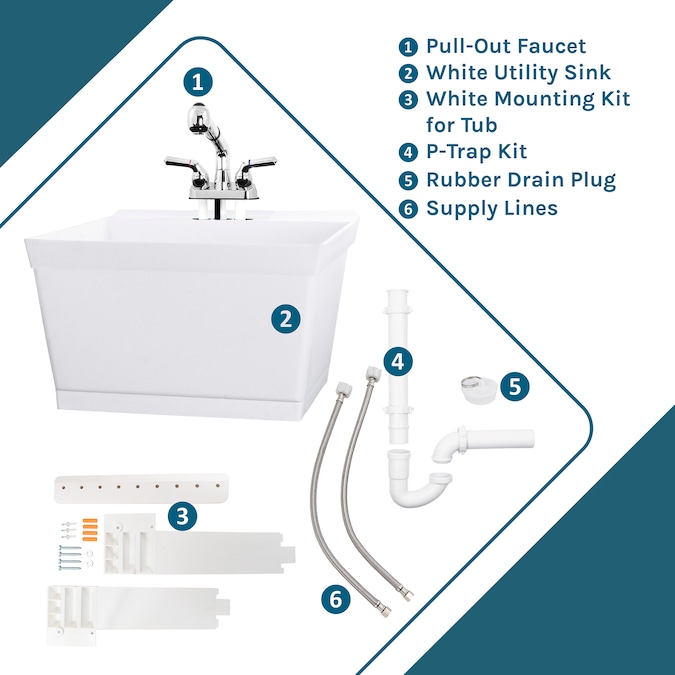 1 Pull-Out Faucet
2 White Utility Sink
3 White Mounting Kit for Tub
4 P-Trap Kit
5 Rubber Drain Plug
6 Supply Lines

1

2

4

5

3

6