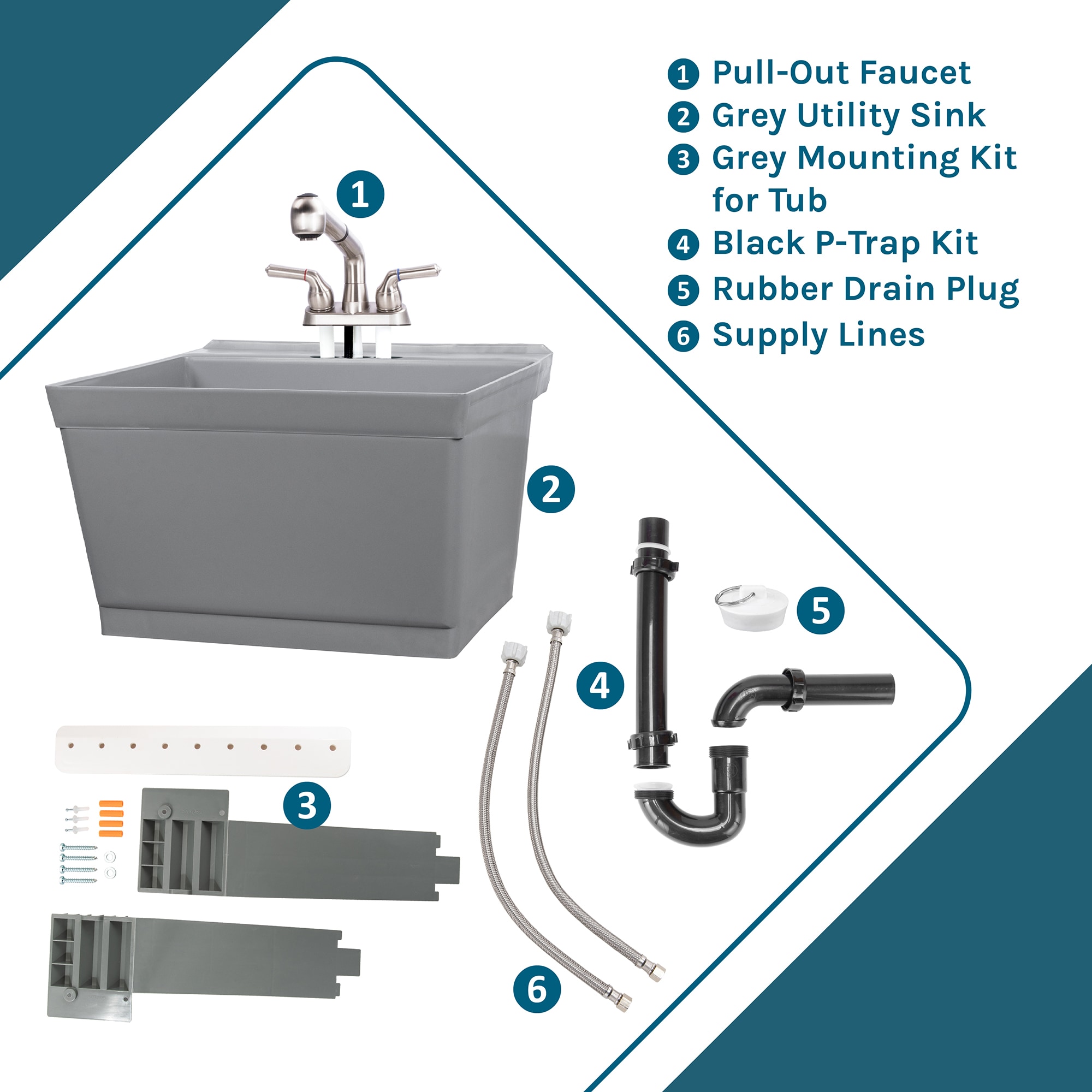 1 Pull-Out Faucet
2 Grey Utility Sink
3 Grey Mounting Kit for Tub
4 Black P-Trap Kit
5 Rubber Drain Plug
6 Supply Lines

1

2

5

4

3

6