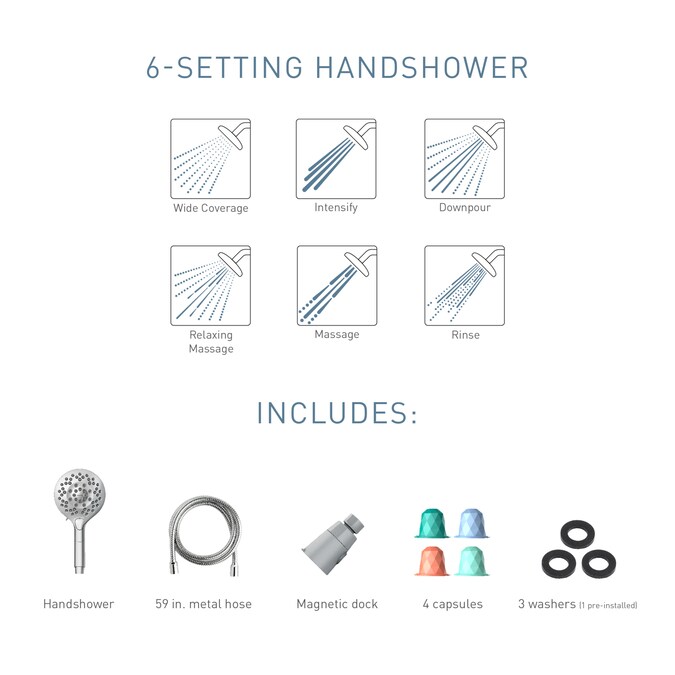 6-SETTING HANDSHOWER

Wide Coverage

Intensify

Downpour

Relaxing Massage

Massage

Rinse

INCLUDES:

Handshower

59 in. metal hose

Magnetic dock

4 capsules

3 washers (1 pre-installed)