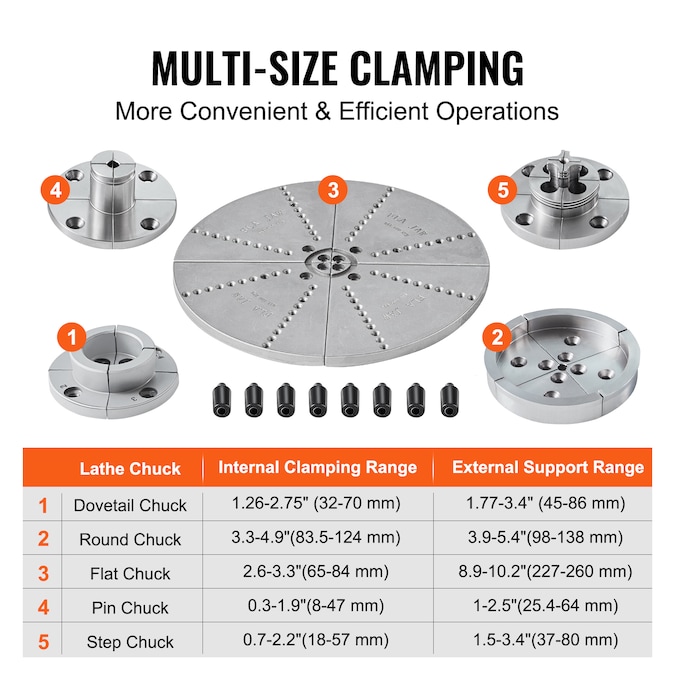 MULTI-SIZE CLAMPING
More Convenient & Efficient Operations

4 3 5
1 2

| | Lathe Chuck | Internal Clamping Range | External Support Range |
|---|---|---|---|
| 1 | Dovetail Chuck | 1.26-2.75" (32-70 mm) | 1.77-3.4" (45-86 mm) |
| 2 | Round Chuck | 3.3-4.9"(83.5-124 mm) | 3.9-5.4"(98-138 mm) |
| 3 | Flat Chuck | 2.6-3.3"(65-84 mm) | 8.9-10.2"(227-260 mm) |
| 4 | Pin Chuck | 0.3-1.9"(8-47 mm) | 1-2.5"(25.4-64 mm) |
| 5 | Step Chuck | 0.7-2.2"(18-57 mm) | 1.5-3.4"(37-80 mm) |