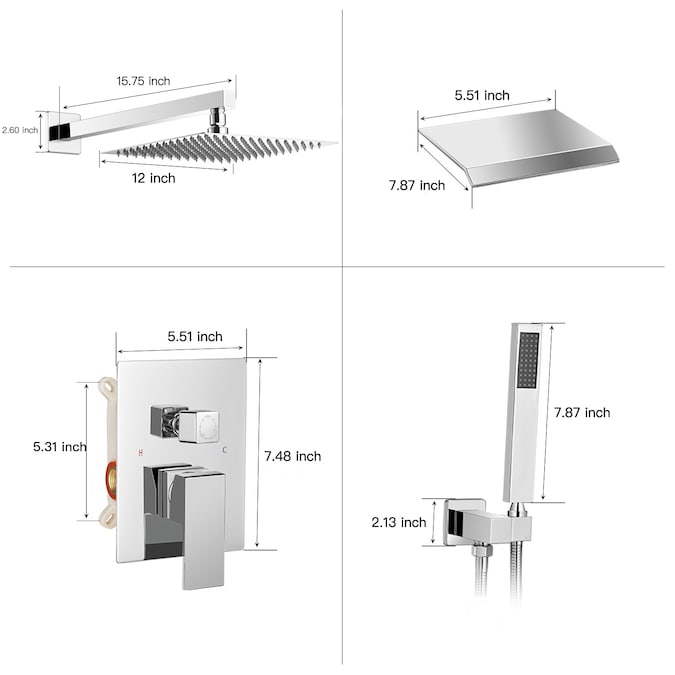 15.75 inch
2.60 inch
12 inch

5.51 inch
7.87 inch

5.51 inch
5.31 inch
H
C
7.48 inch

7.87 inch
2.13 inch