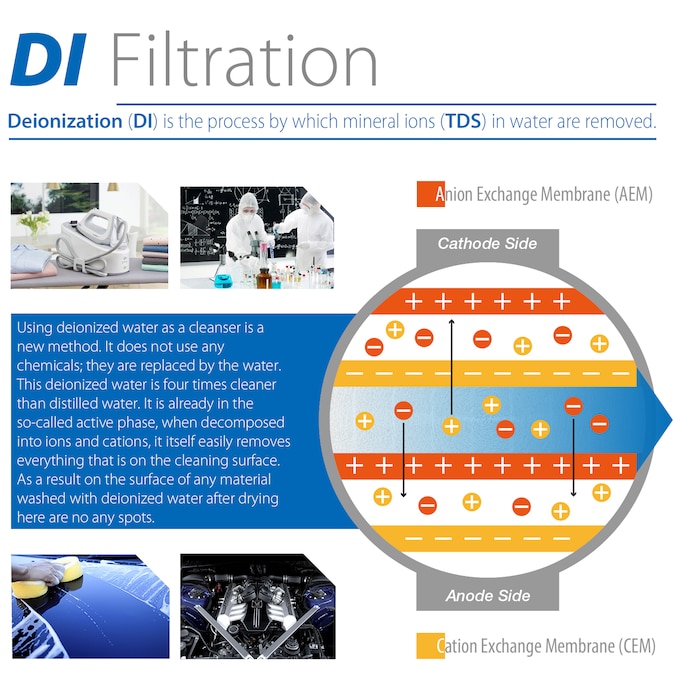 DI Filtration

Deionization (DI) is the process by which mineral ions (TDS) in water are removed.

Anion Exchange Membrane (AEM)

Cathode Side

Using deionized water as a cleanser is a new method. It does not use any chemicals; they are replaced by the water. This deionized water is four times cleaner than distilled water. It is already in the so-called active phase, when decomposed into ions and cations, it itself easily removes everything that is on the cleaning surface. As a result on the surface of any material washed with deionized water after drying here are no any spots.

Anode Side

Cation Exchange Membrane (CEM)