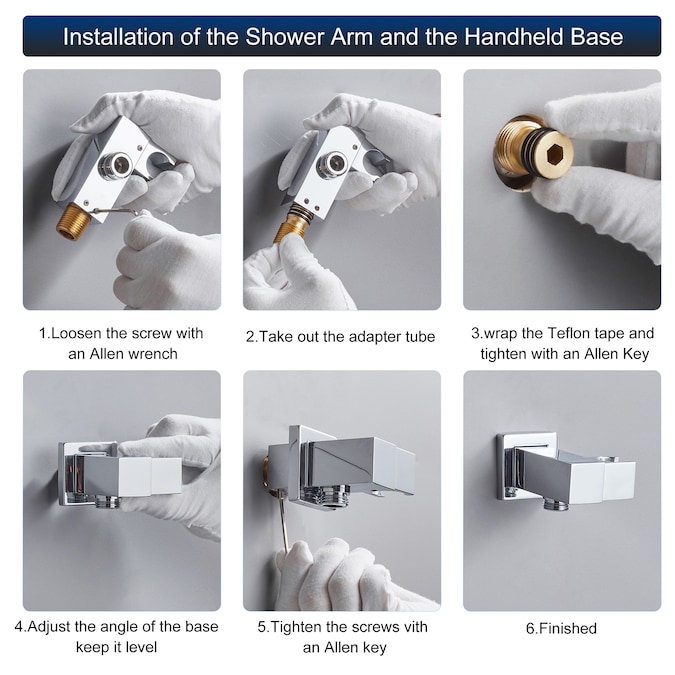 Installation of the Shower Arm and the Handheld Base

1.Loosen the screw with an Allen wrench

2.Take out the adapter tube

3.wrap the Teflon tape and tighten with an Allen Key

4.Adjust the angle of the base keep it level

5.Tighten the screws vith an Allen key

6.Finished