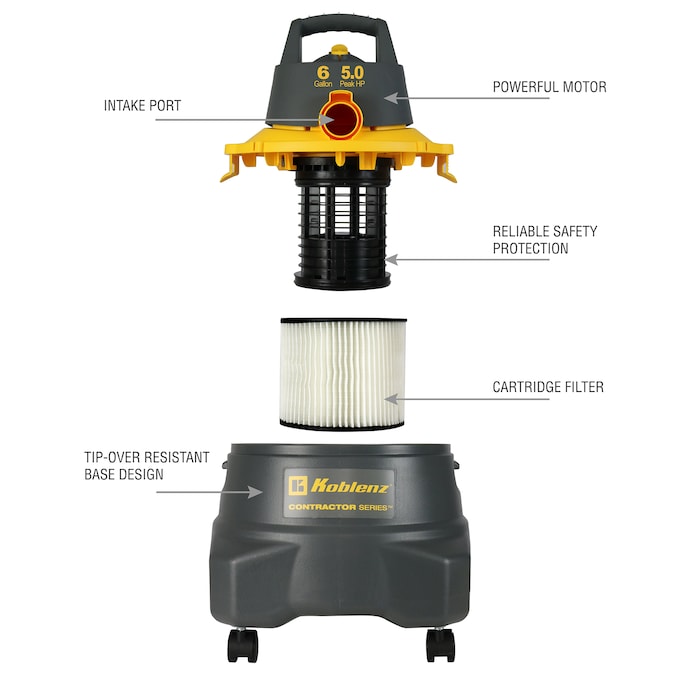 6 Gallon 5.0 Peak HP

INTAKE PORT

POWERFUL MOTOR

RELIABLE SAFETY PROTECTION

CARTRIDGE FILTER

TIP-OVER RESISTANT BASE DESIGN

Koblenz
CONTRACTOR SERIES™