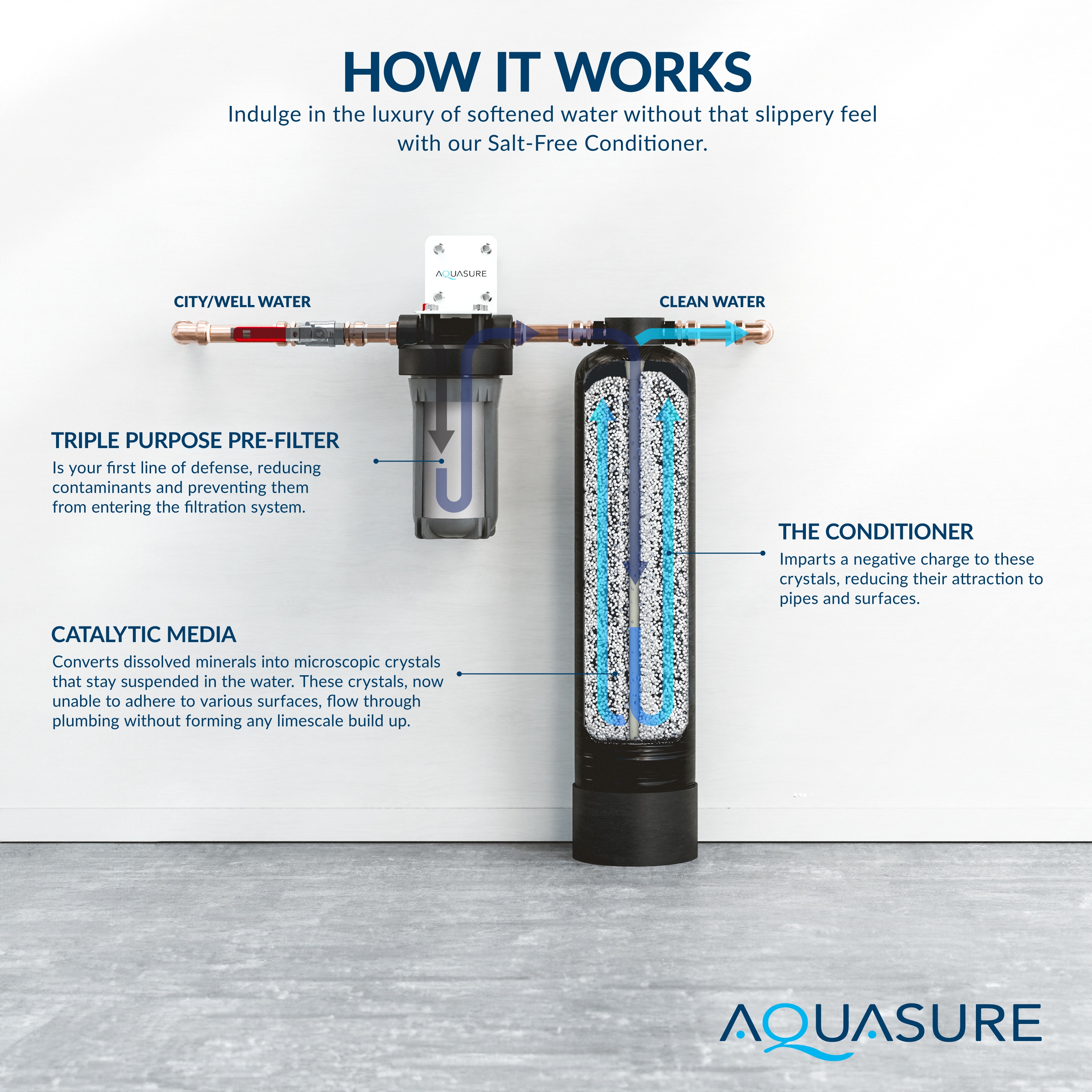 HOW IT WORKS

Indulge in the luxury of softened water without that slippery feel with our Salt-Free Conditioner.

AQUASURE

CITY/WELL WATER

CLEAN WATER

TRIPLE PURPOSE PRE-FILTER

Is your first line of defense, reducing contaminants and preventing them from entering the filtration system.

THE CONDITIONER

Imparts a negative charge to these crystals, reducing their attraction to pipes and surfaces.

CATALYTIC MEDIA

Converts dissolved minerals into microscopic crystals that stay suspended in the water. These crystals, now unable to adhere to various surfaces, flow through plumbing without forming any limescale build up.

AQUASURE