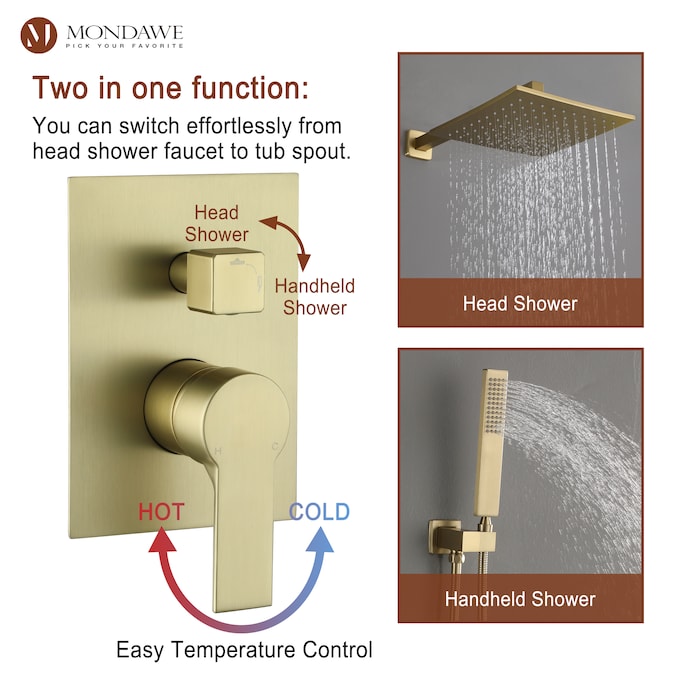 MONDAWE
PICK YOUR FAVORITE

Two in one function:
You can switch effortlessly from head shower faucet to tub spout.

Head Shower

Handheld Shower

H C

HOT

COLD

Easy Temperature Control

Head Shower

Handheld Shower