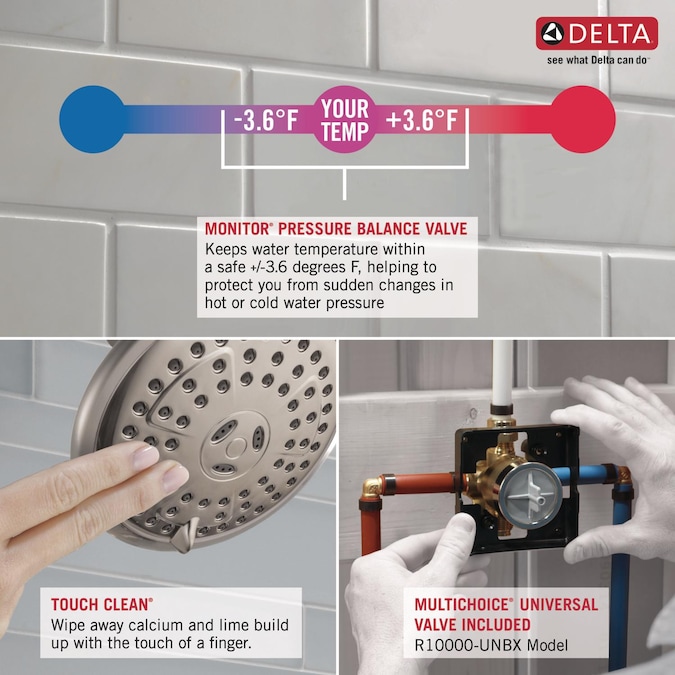 DELTA
see what Delta can do™

-3.6°F YOUR TEMP +3.6°F

MONITOR® PRESSURE BALANCE VALVE
Keeps water temperature within a safe +/-3.6 degrees F, helping to protect you from sudden changes in hot or cold water pressure

TOUCH CLEAN®
Wipe away calcium and lime build up with the touch of a finger.

MULTICHOICE® UNIVERSAL VALVE INCLUDED
R10000-UNBX Model