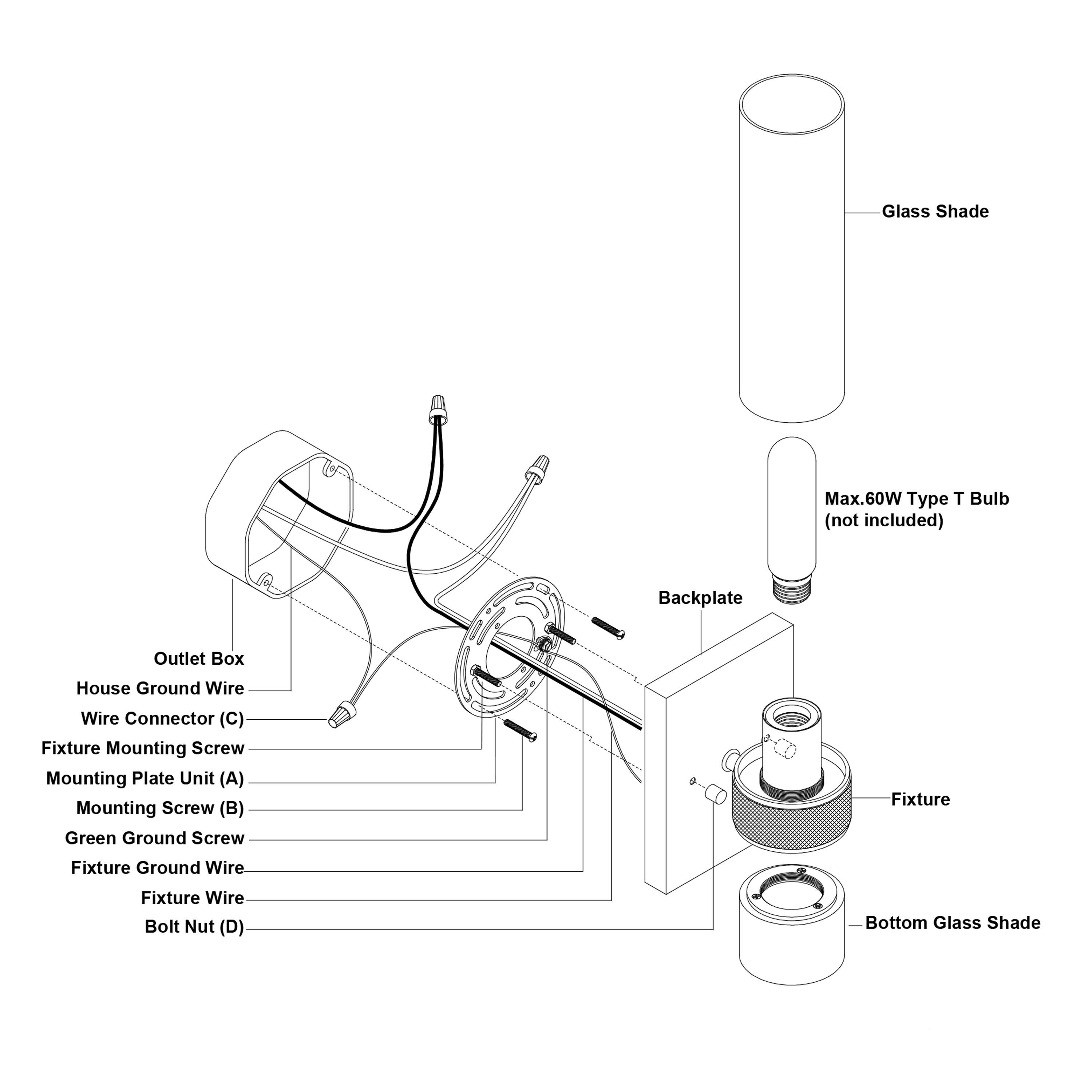 Glass Shade

Max.60W Type T Bulb
(not included)

Backplate

Outlet Box
House Ground Wire
Wire Connector (C)
Fixture Mounting Screw
Mounting Plate Unit (A)
Mounting Screw (B)
Green Ground Screw
Fixture Ground Wire
Fixture Wire
Bolt Nut (D)

Fixture

Bottom Glass Shade