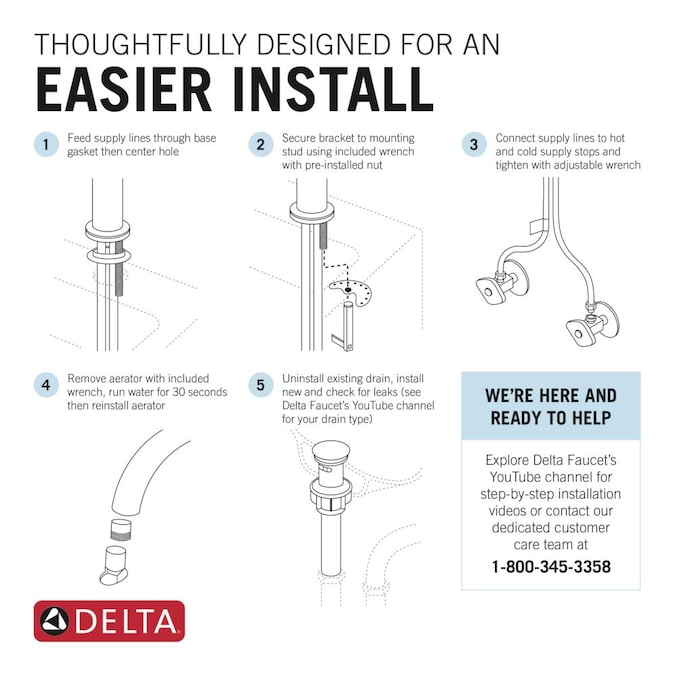 THOUGHTFULLY DESIGNED FOR AN
EASIER INSTALL

1 Feed supply lines through base gasket then center hole

2 Secure bracket to mounting stud using included wrench with pre-installed nut

3 Connect supply lines to hot and cold supply stops and tighten with adjustable wrench

4 Remove aerator with included wrench, run water for 30 seconds then reinstall aerator

5 Uninstall existing drain, install new and check for leaks (see Delta Faucet's YouTube channel for your drain type)

WE'RE HERE AND READY TO HELP

Explore Delta Faucet's YouTube channel for step-by-step installation videos or contact our dedicated customer care team at
1-800-345-3358

DELTA