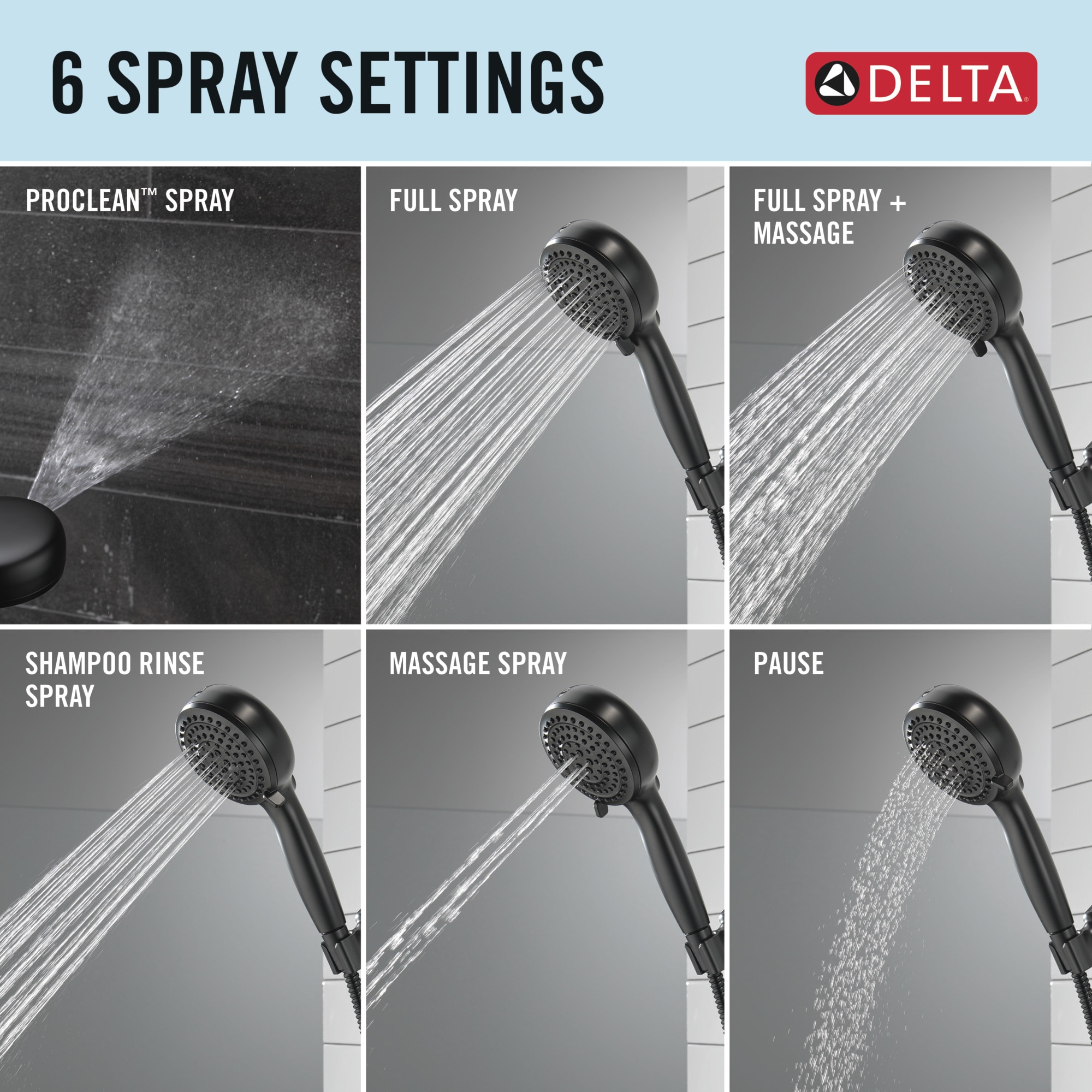 6 SPRAY SETTINGS

DELTA®

PROCLEAN™ SPRAY

FULL SPRAY

FULL SPRAY + MASSAGE

SHAMPOO RINSE SPRAY

MASSAGE SPRAY

PAUSE